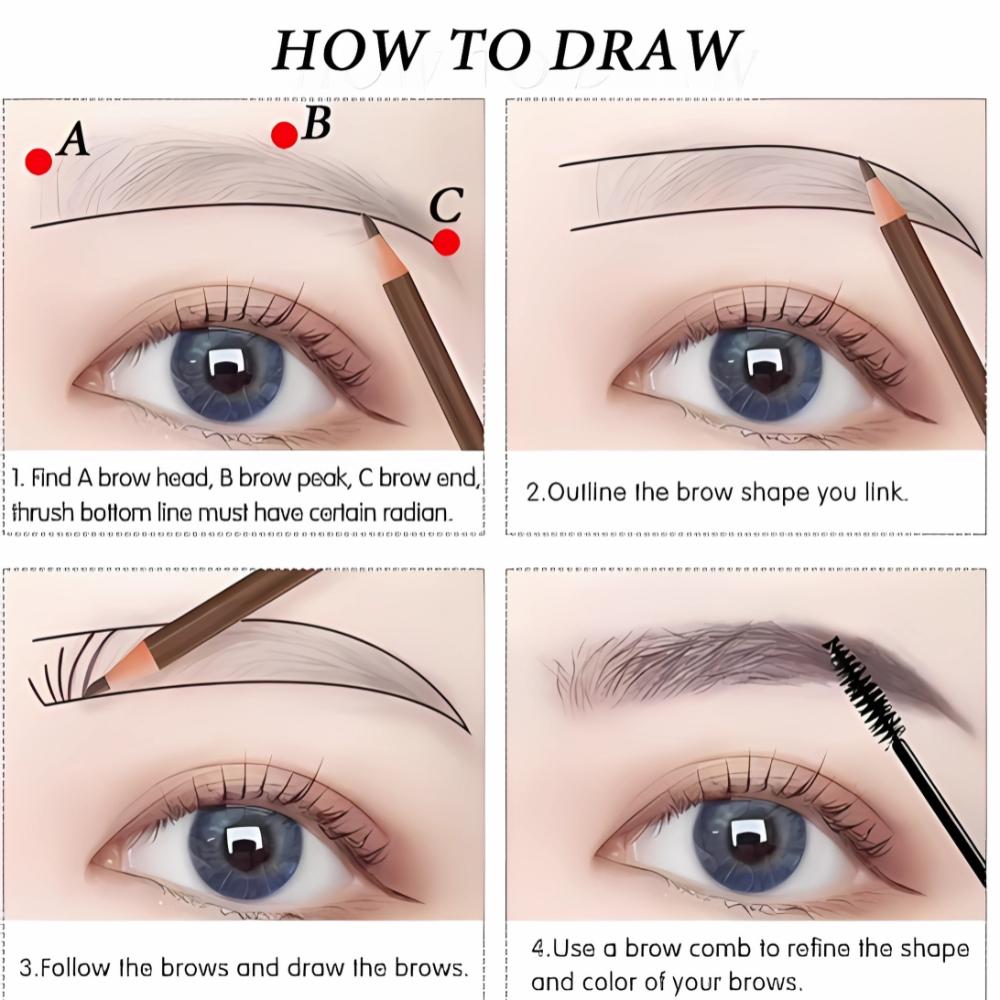 HOW TO DRAW

A

B

C

1. Find A brow head, B brow peak, C brow end, thrush bottom line must have certain radian.

2.Outline the brow shape you link.

3.Follow the brows and draw the brows.

4.Use a brow comb to refine the shape and color of your brows.