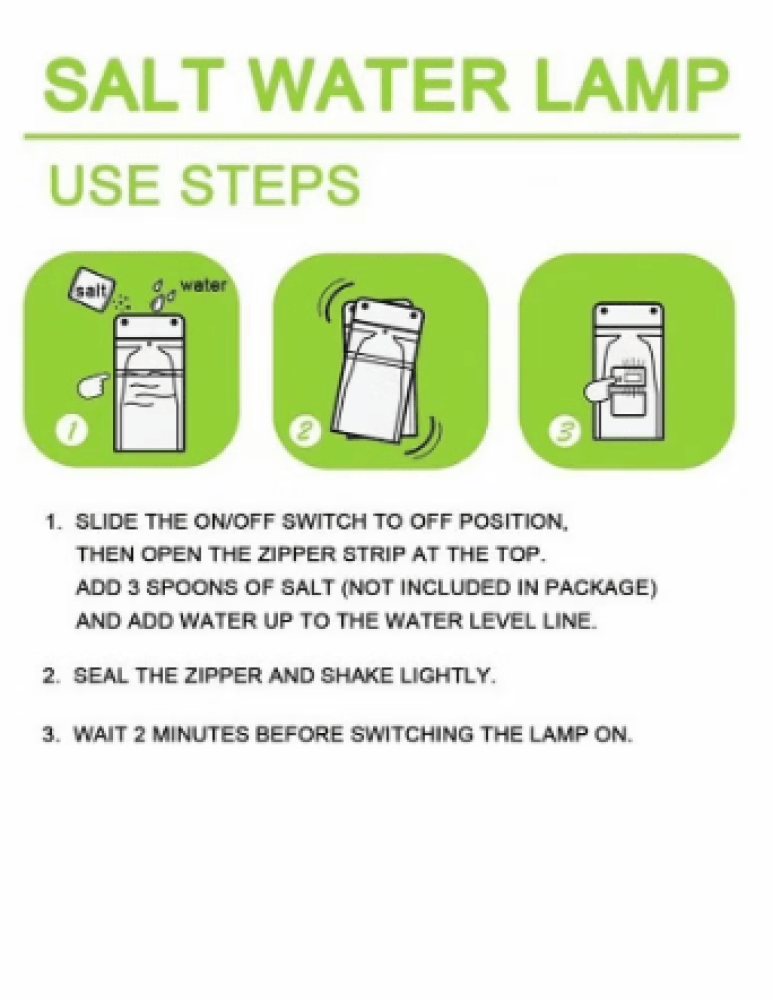 SALT WATER LAMP

USE STEPS

salt

water

1

2

3

1. SLIDE THE ON/OFF SWITCH TO OFF POSITION, THEN OPEN THE ZIPPER STRIP AT THE TOP. ADD 3 SPOONS OF SALT (NOT INCLUDED IN PACKAGE) AND ADD WATER UP TO THE WATER LEVEL LINE.

2. SEAL THE ZIPPER AND SHAKE LIGHTLY.

3. WAIT 2 MINUTES BEFORE SWITCHING THE LAMP ON.