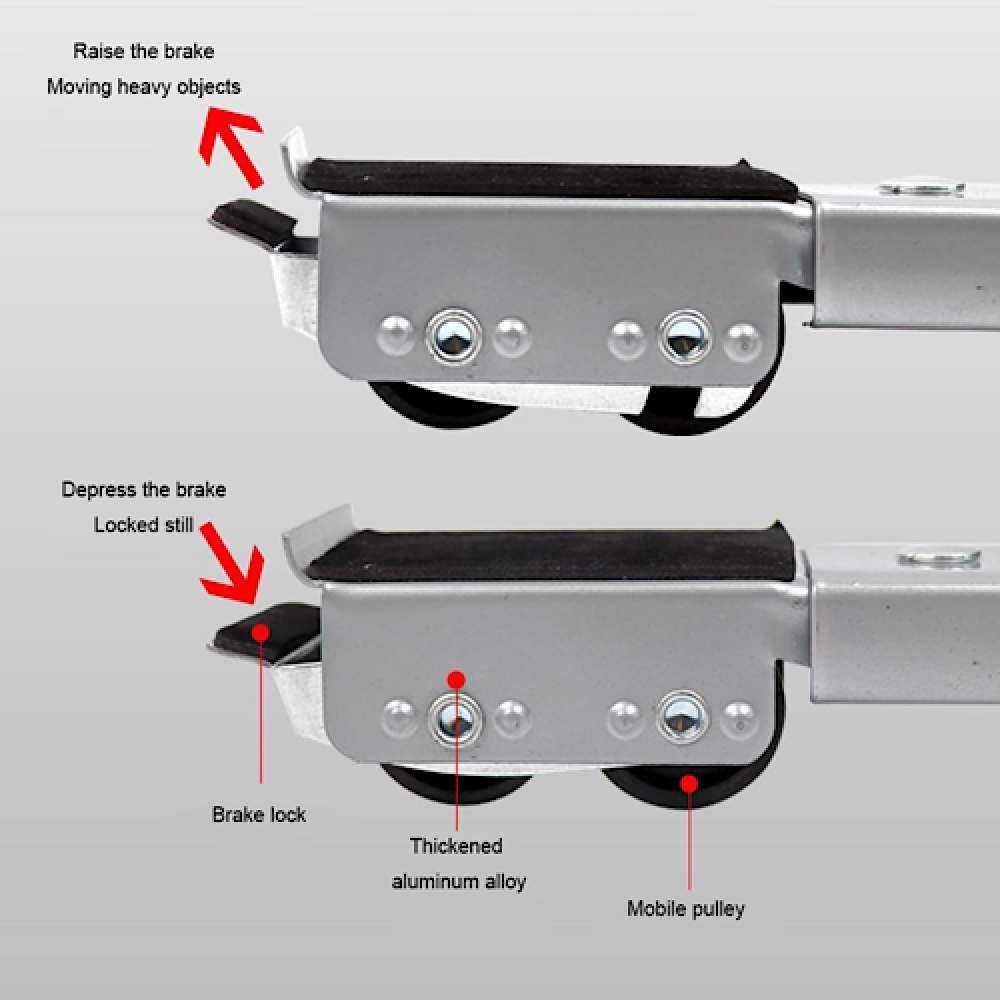 Raise the brake
Moving heavy objects

Depress the brake
Locked still

Brake lock

Thickened
aluminum alloy

Mobile pulley