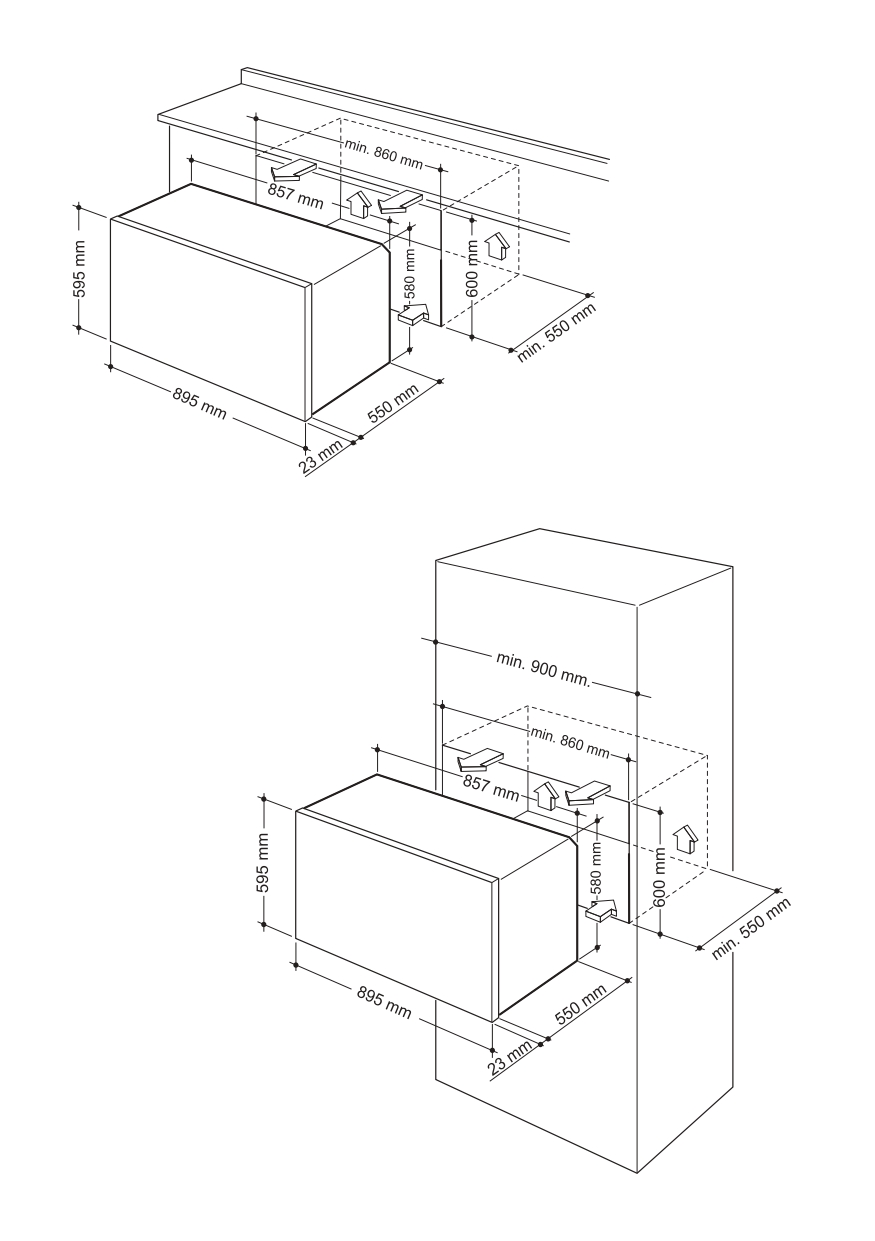 min. 860 mm
857 mm
595 mm
580 mm
600 mm
min. 550 mm
895 mm
550 mm
23 mm

min. 900 mm.
min. 860 mm
857 mm
595 mm
580 mm
600 mm
min. 550 mm
895 mm
550 mm
23 mm