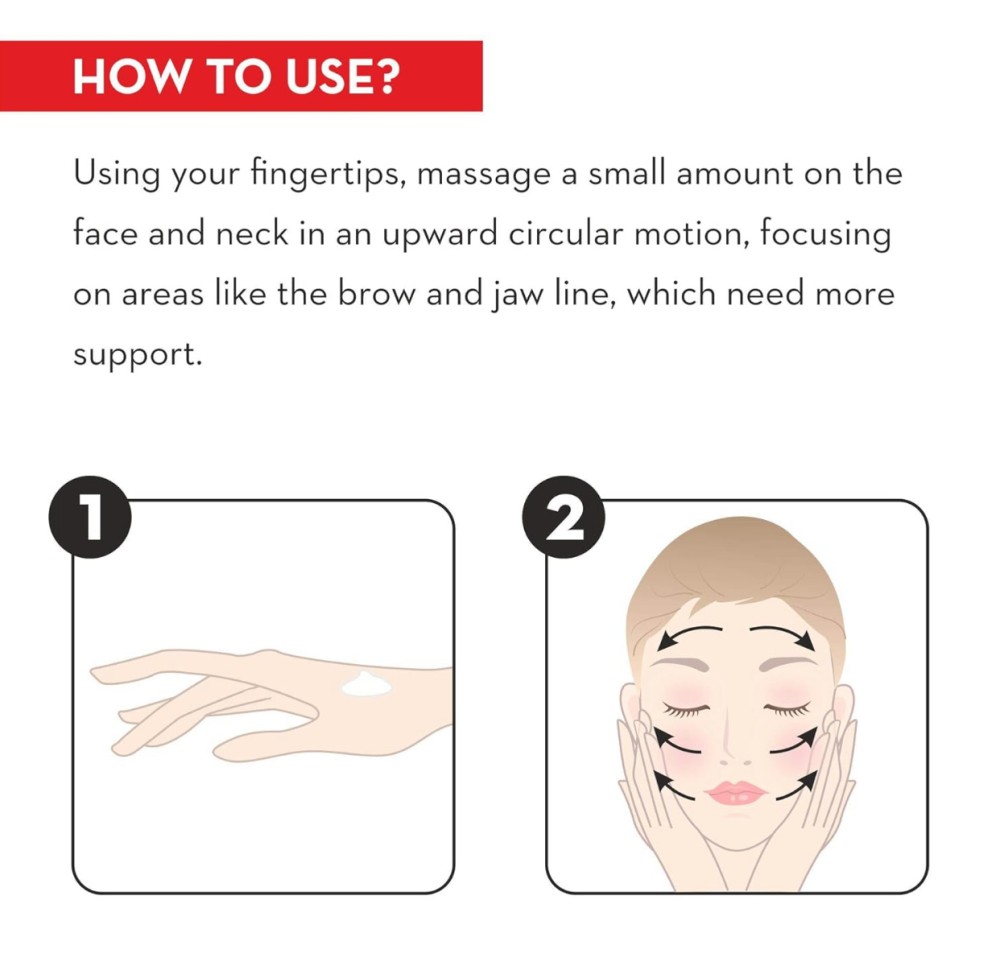 HOW TO USE?

Using your fingertips, massage a small amount on the face and neck in an upward circular motion, focusing on areas like the brow and jaw line, which need more support.

1

2