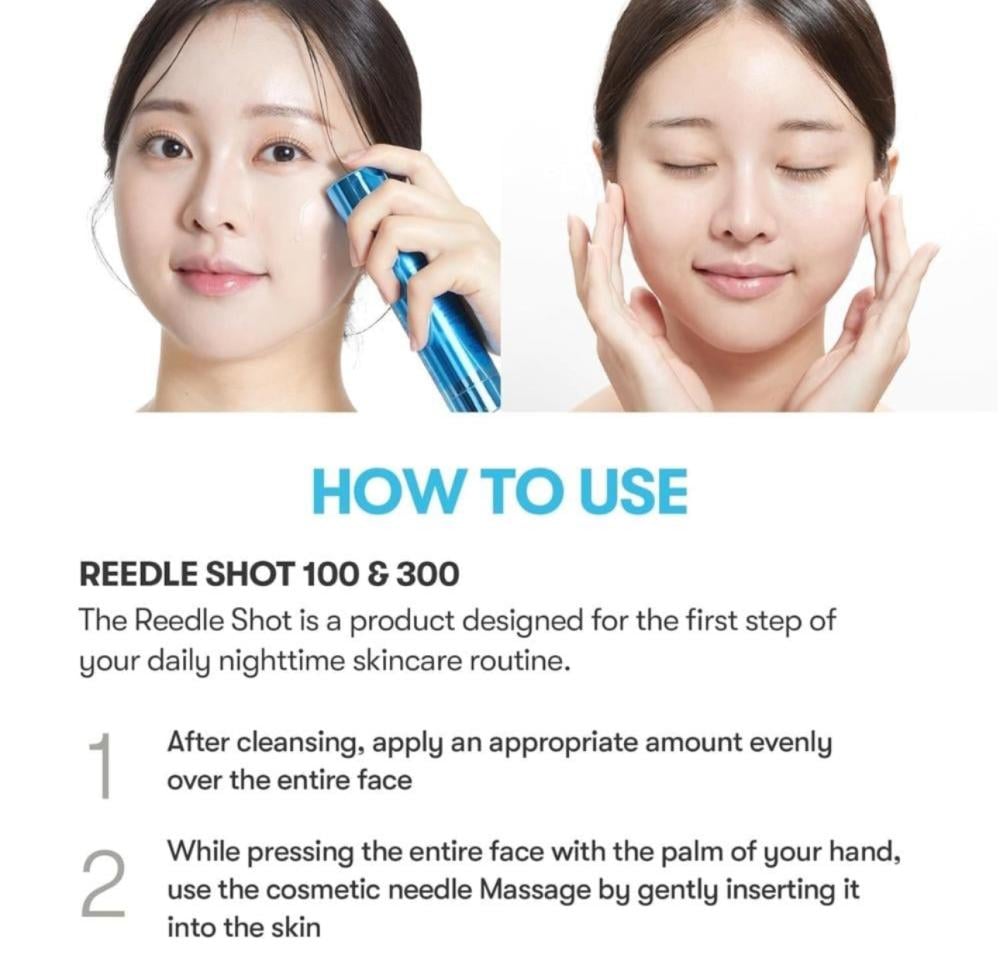 HOW TO USE

REEDLE SHOT 100 & 300

The Reedle Shot is a product designed for the first step of your daily nighttime skincare routine.

1 After cleansing, apply an appropriate amount evenly over the entire face

2 While pressing the entire face with the palm of your hand, use the cosmetic needle Massage by gently inserting it into the skin