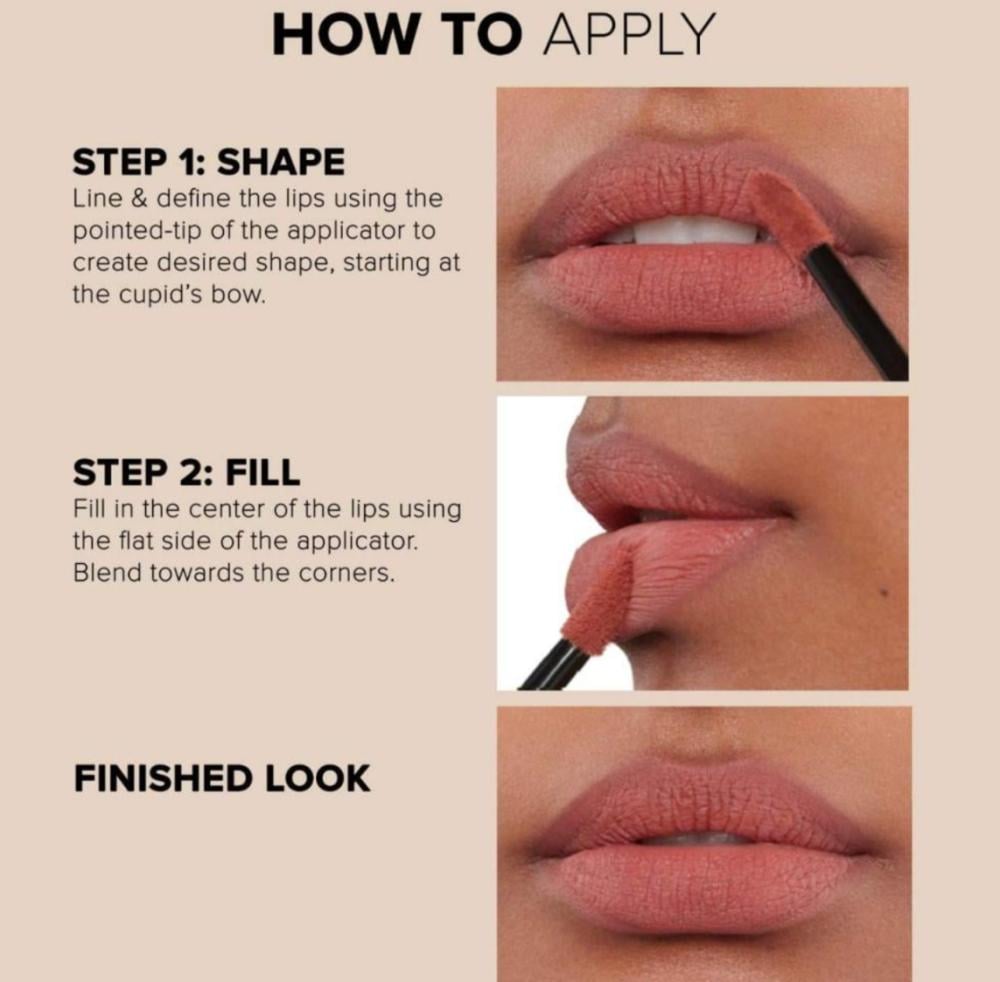 HOW TO APPLY

STEP 1: SHAPE
Line & define the lips using the pointed-tip of the applicator to create desired shape, starting at the cupid's bow.

STEP 2: FILL
Fill in the center of the lips using the flat side of the applicator. Blend towards the corners.

FINISHED LOOK