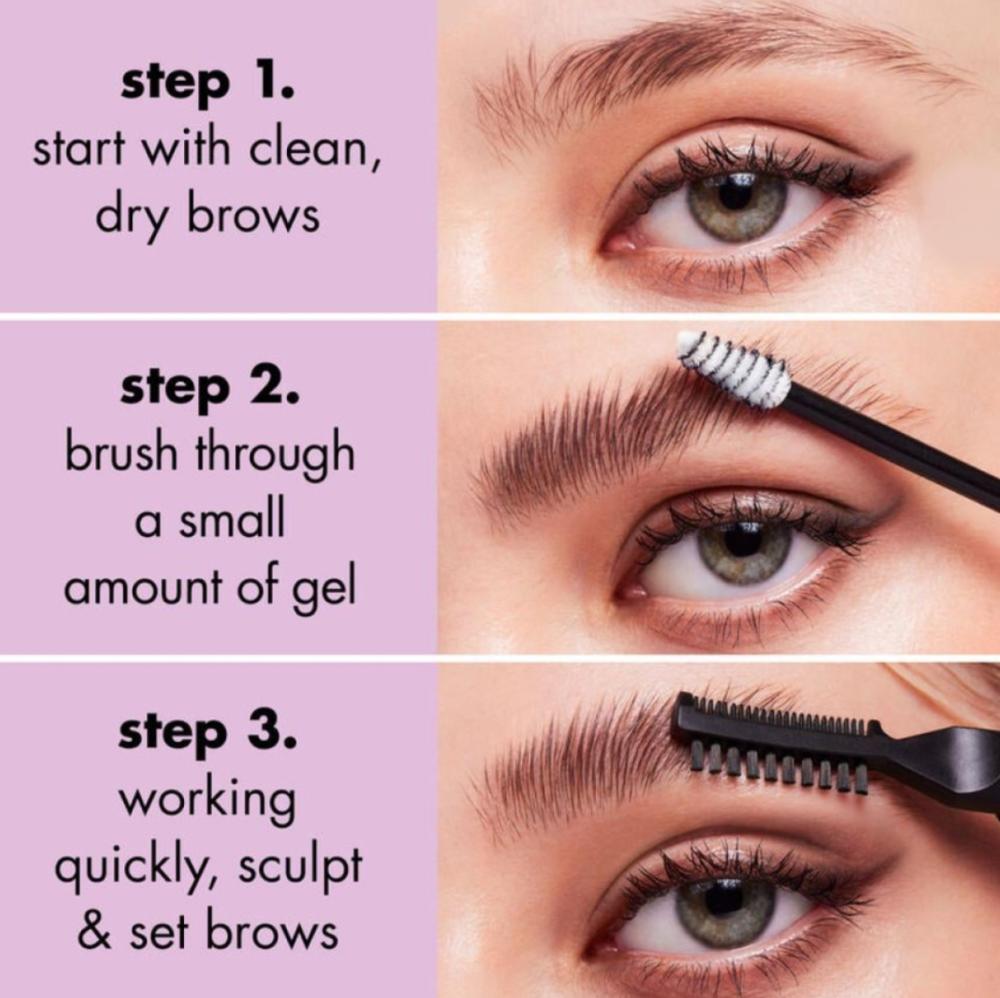 step 1.
start with clean, dry brows

step 2.
brush through a small amount of gel

step 3.
working quickly, sculpt & set brows