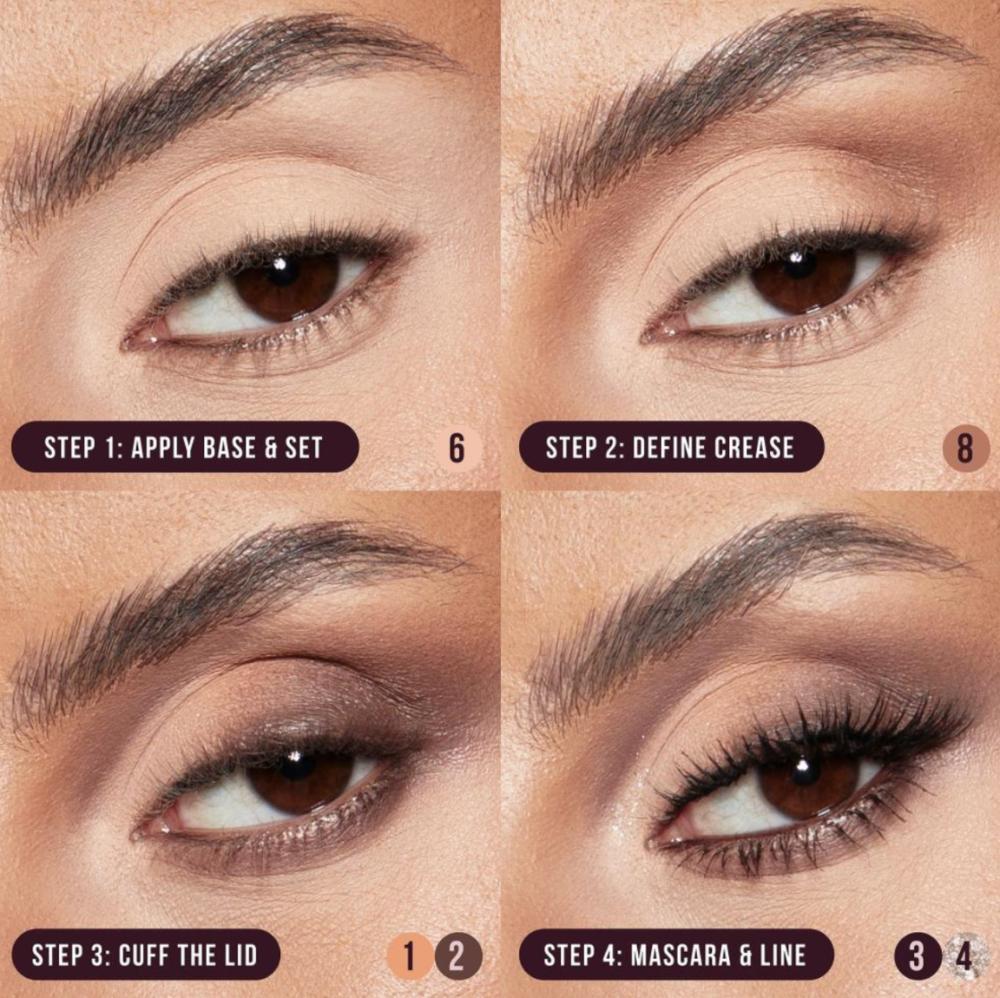 STEP 1: APPLY BASE & SET 6

STEP 2: DEFINE CREASE 8

STEP 3: CUFF THE LID 1 2

STEP 4: MASCARA & LINE 3 4