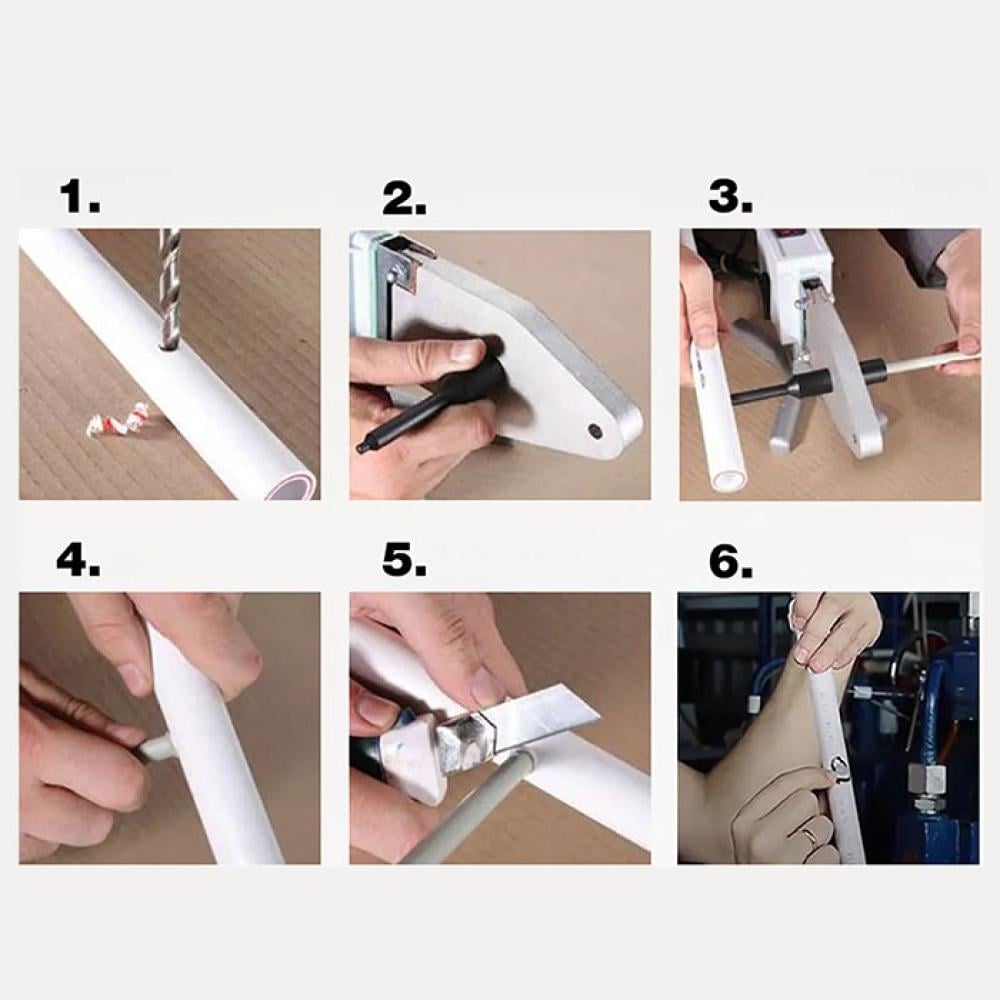 1.

2.

3.

4.

5.

6.