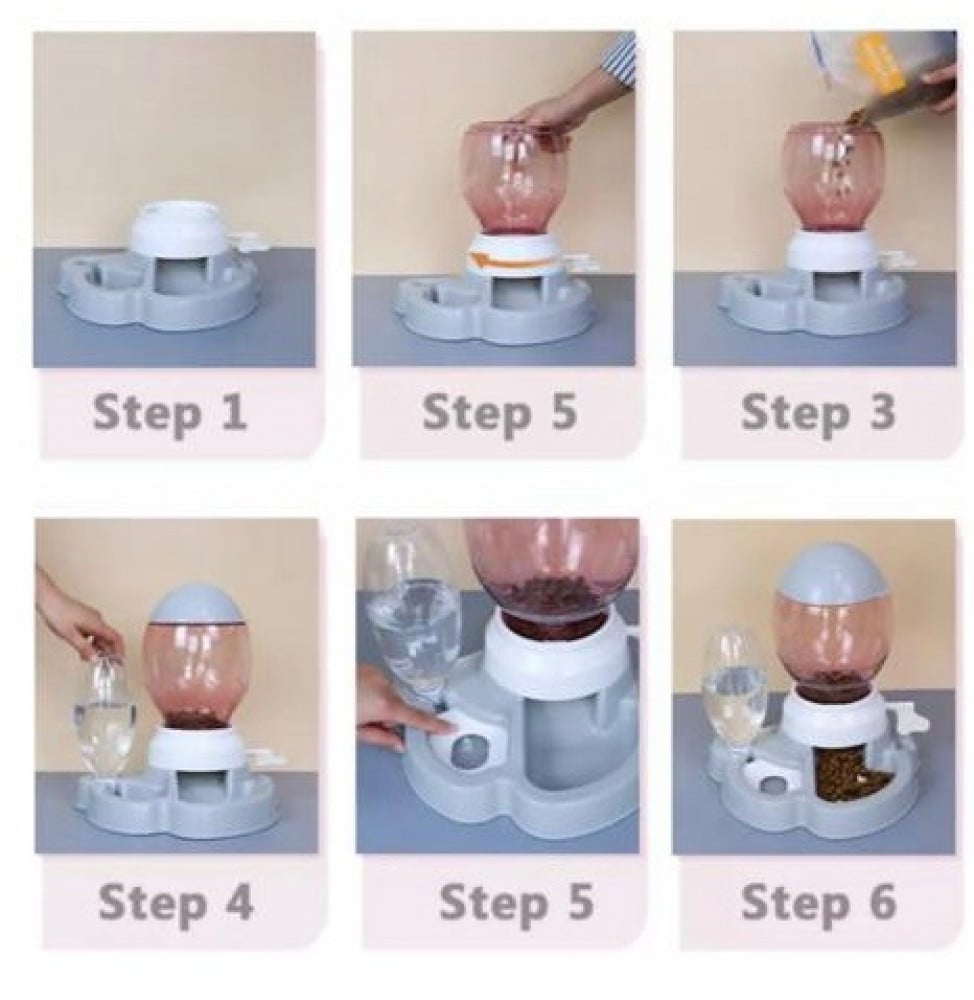 Step 1

Step 5

Step 3

Step 4

Step 5

Step 6