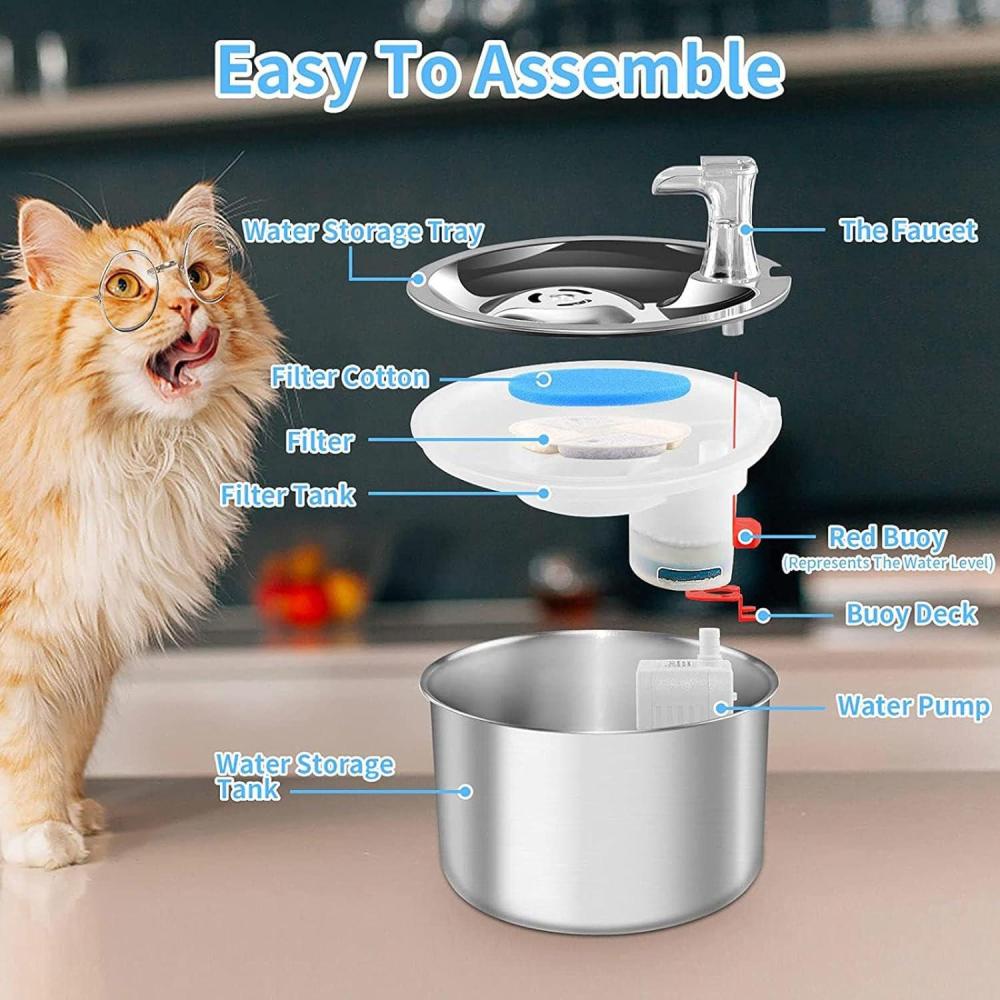 Easy To Assemble

Water Storage Tray

The Faucet

Filter Cotton

Filter

Filter Tank

Red Buoy
(Represents The Water Level)

Buoy Deck

Water Pump

Water Storage Tank