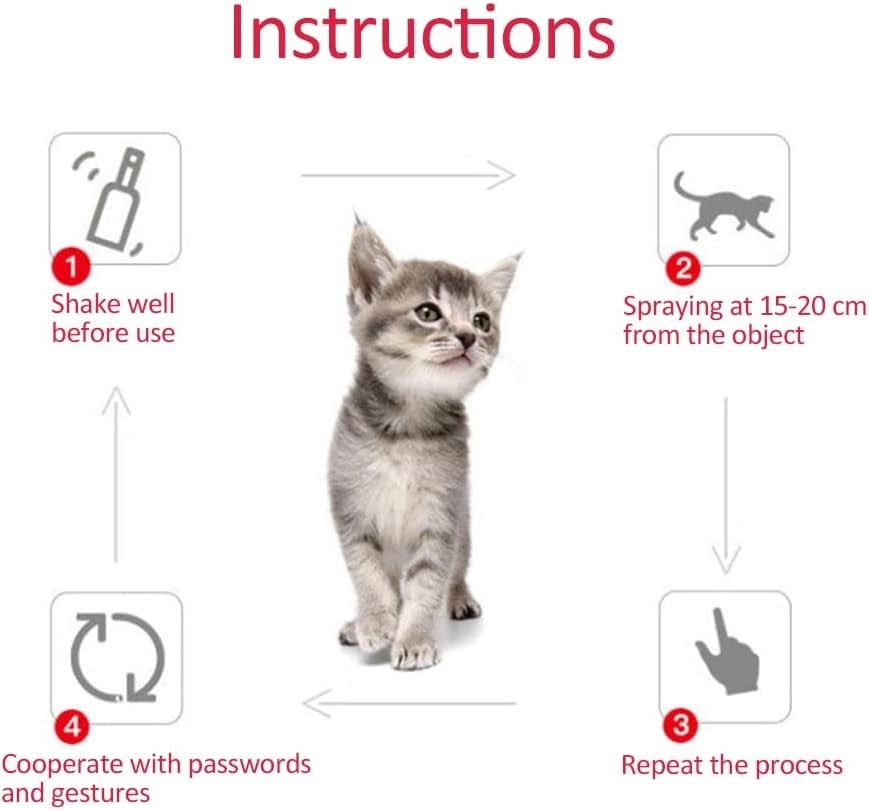 Instructions

1
Shake well before use

2
Spraying at 15-20 cm from the object

3
Repeat the process

4
Cooperate with passwords and gestures