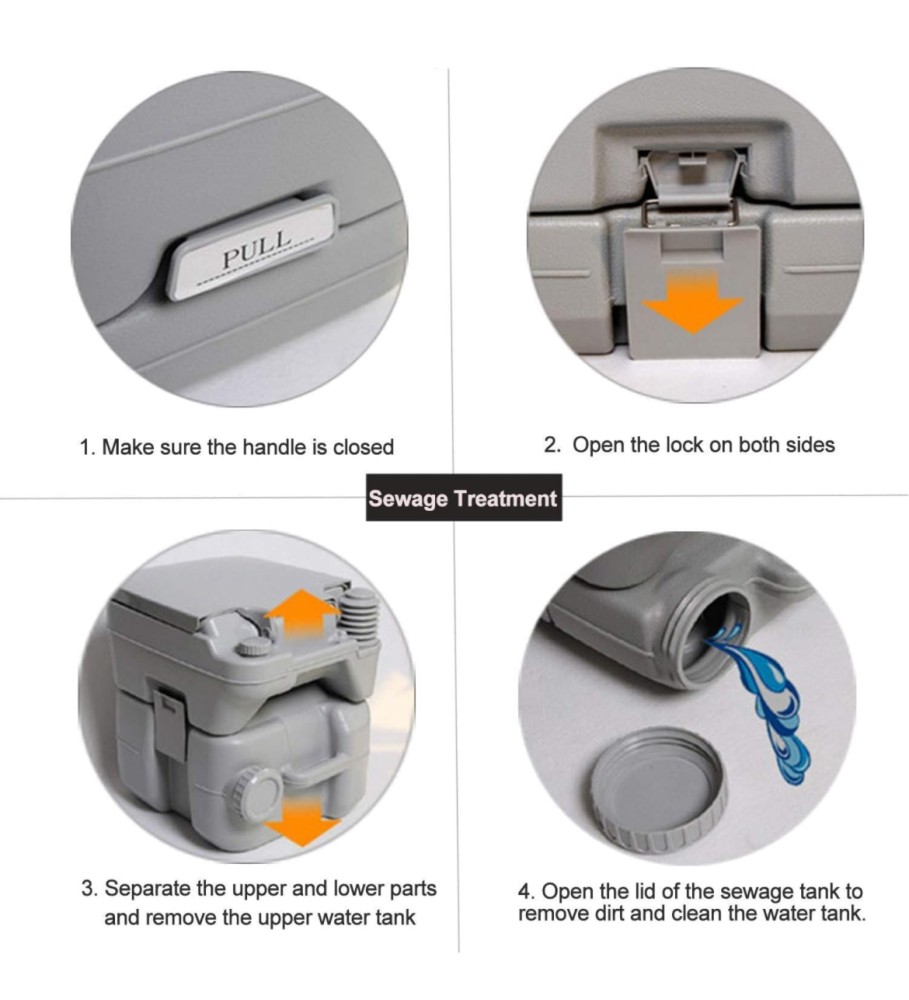 PULL

1. Make sure the handle is closed

2. Open the lock on both sides

Sewage Treatment

3. Separate the upper and lower parts and remove the upper water tank

4. Open the lid of the sewage tank to remove dirt and clean the water tank.