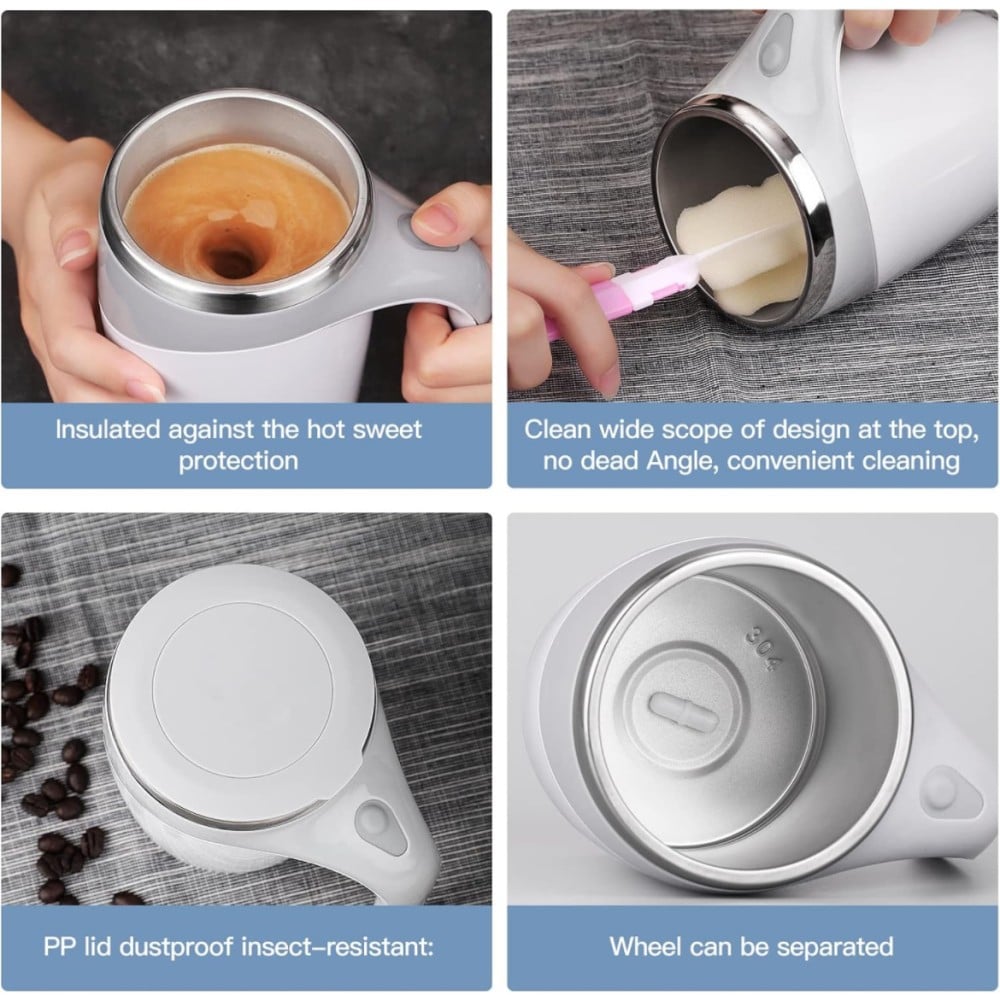 Insulated against the hot sweet protection

Clean wide scope of design at the top, no dead Angle, convenient cleaning

PP lid dustproof insect-resistant:

304

Wheel can be separated