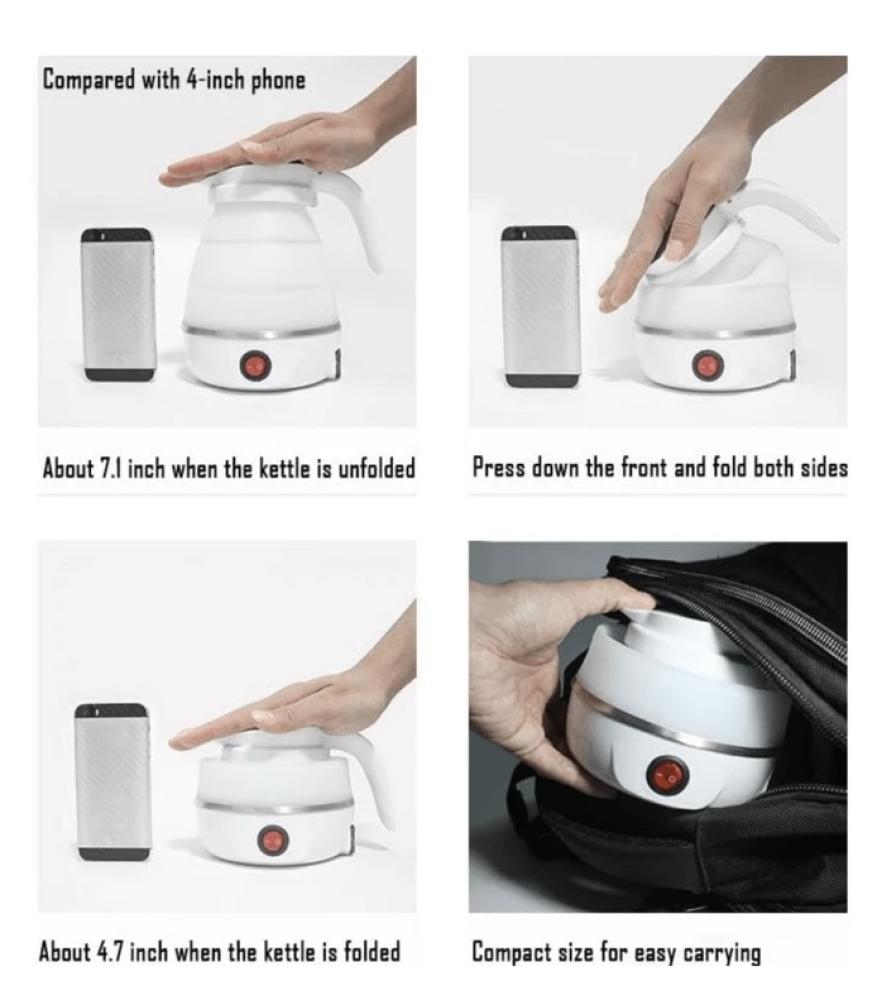 Compared with 4-inch phone

About 7.1 inch when the kettle is unfolded

Press down the front and fold both sides

About 4.7 inch when the kettle is folded

Compact size for easy carrying