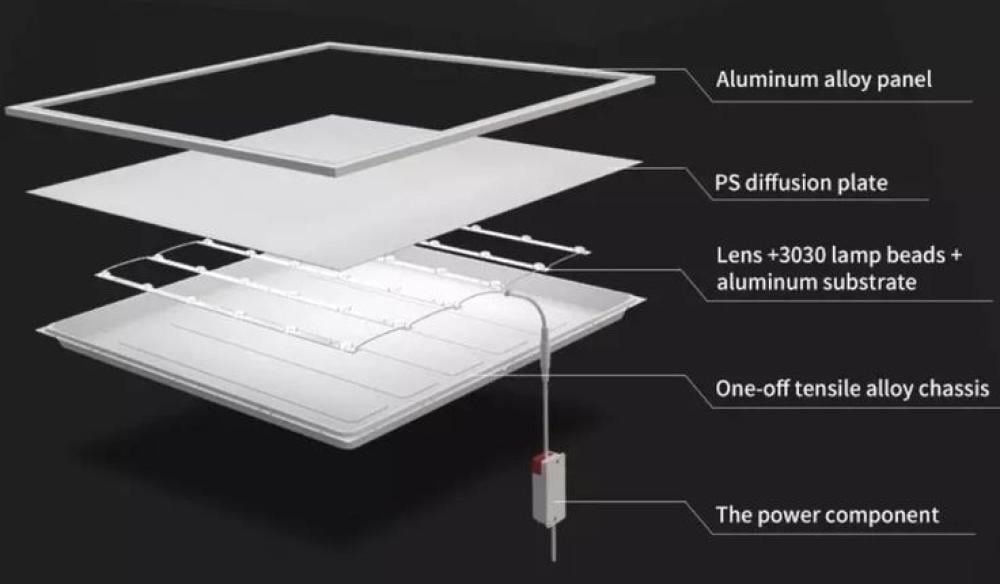 Aluminum alloy panel

PS diffusion plate

Lens +3030 lamp beads + aluminum substrate

One-off tensile alloy chassis

The power component