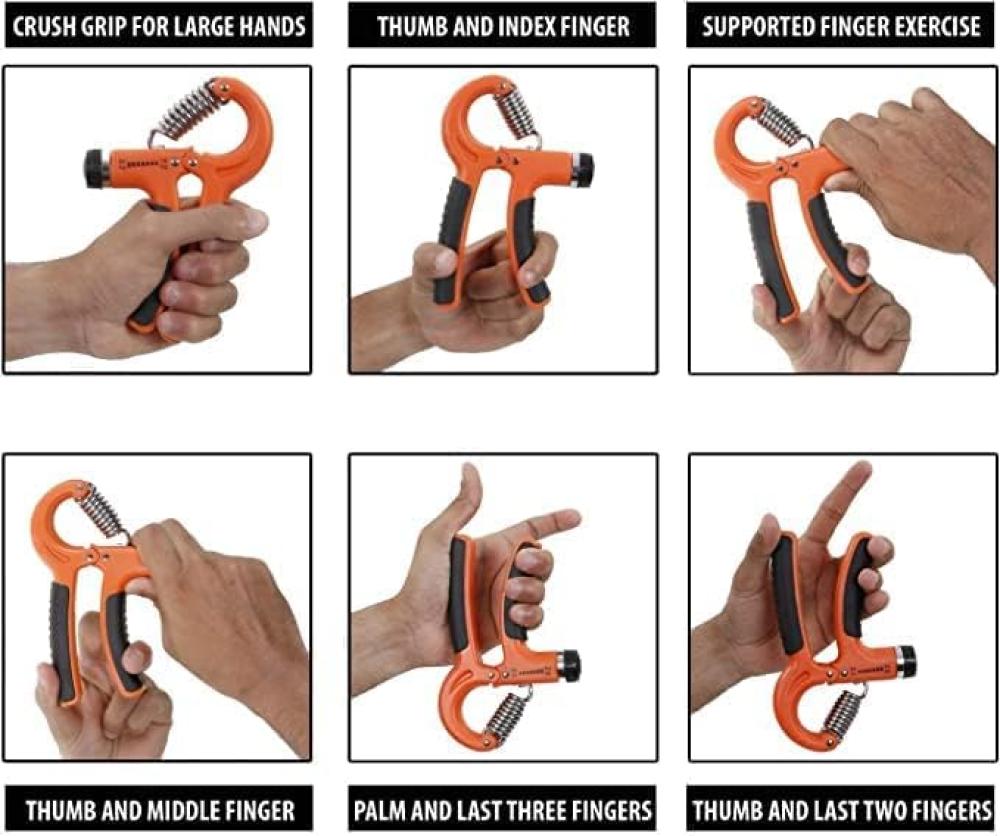 CRUSH GRIP FOR LARGE HANDS

THUMB AND INDEX FINGER

SUPPORTED FINGER EXERCISE

THUMB AND MIDDLE FINGER

PALM AND LAST THREE FINGERS

THUMB AND LAST TWO FINGERS