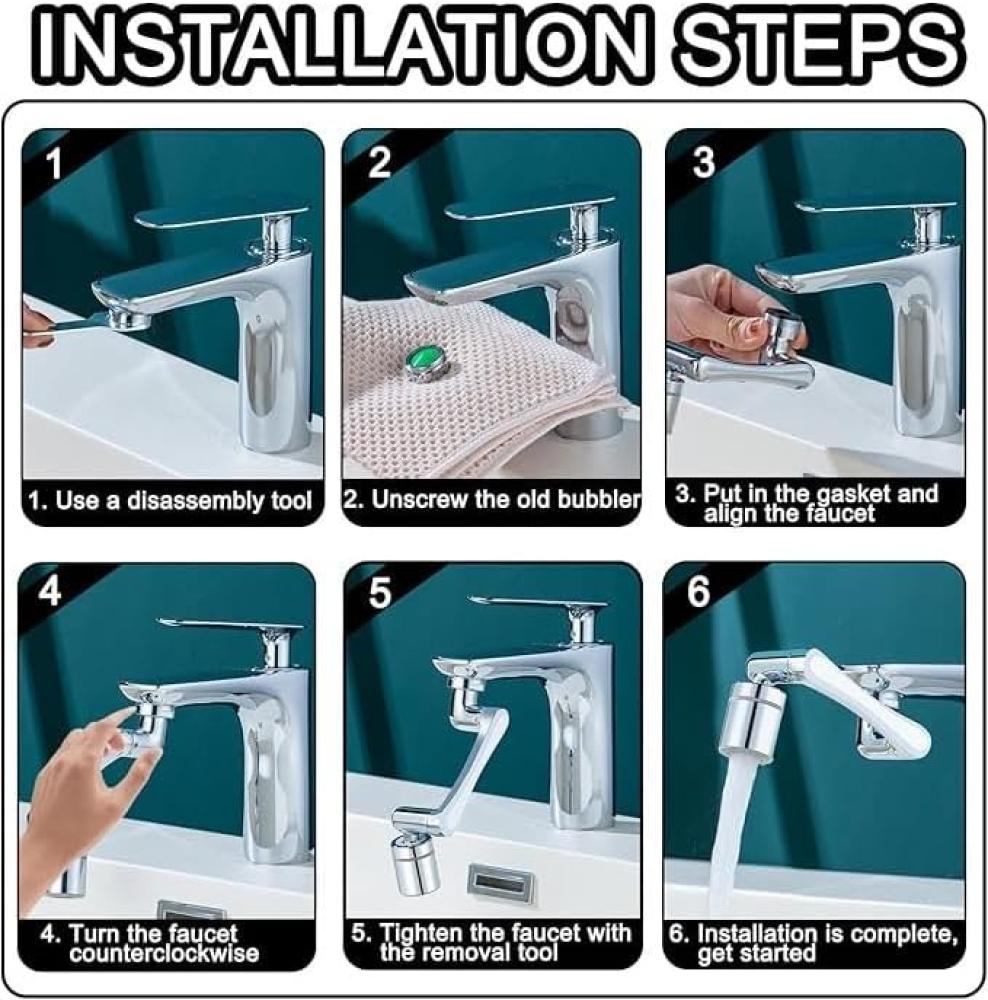 INSTALLATION STEPS

1

1. Use a disassembly tool

2

2. Unscrew the old bubbler

3

3. Put in the gasket and align the faucet

4

4. Turn the faucet counterclockwise

5

5. Tighten the faucet with the removal tool

6

6. Installation is complete, get started