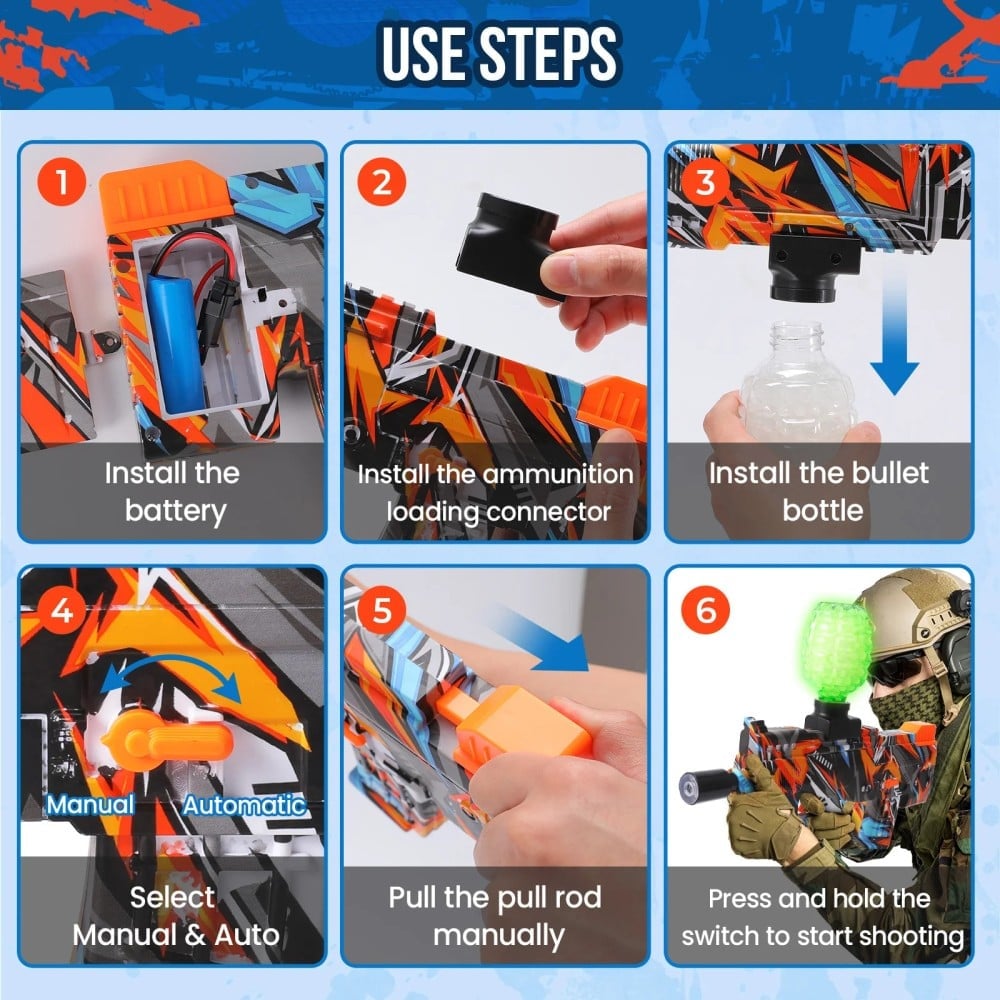 USE STEPS

1
Install the battery

2
Install the ammunition loading connector

3
Install the bullet bottle

4
Manual
Automatic
Select Manual & Auto

5
Pull the pull rod manually

6
Press and hold the switch to start shooting