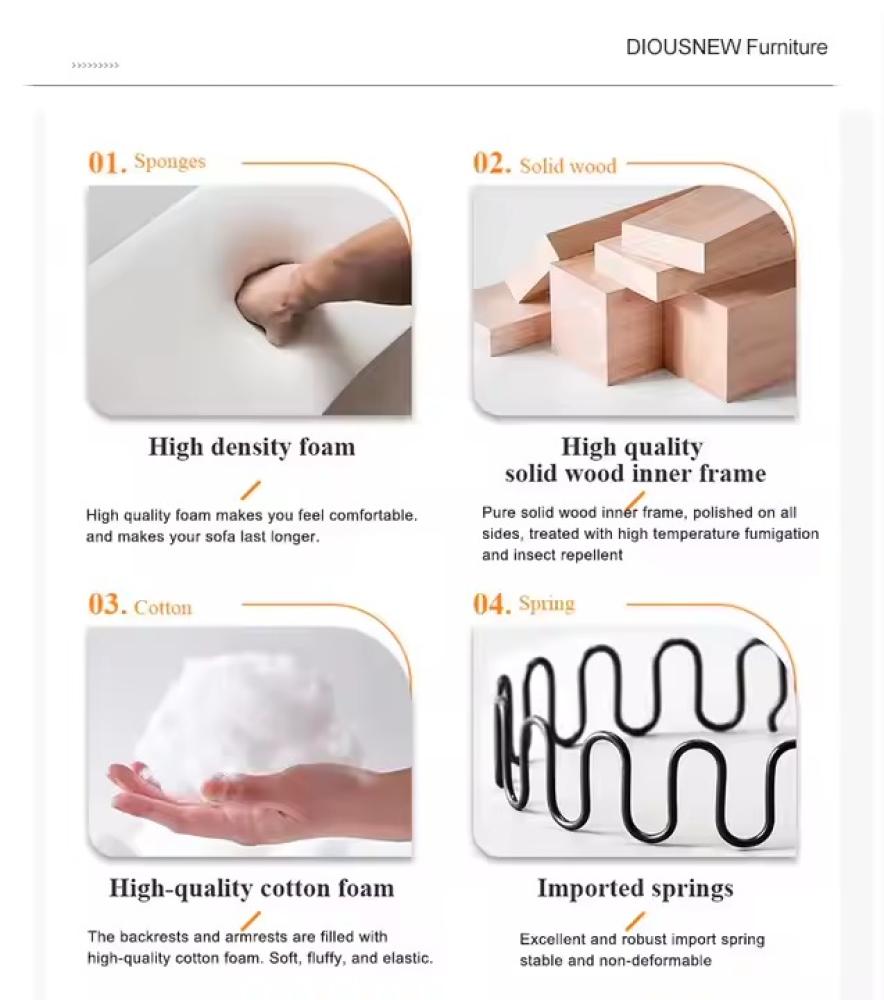 DIOUSNEW Furniture

>>>>>>>>>

01. Sponges

High density foam

High quality foam makes you feel comfortable. and makes your sofa last longer.

02. Solid wood

High quality solid wood inner frame

Pure solid wood inner frame, polished on all sides, treated with high temperature fumigation and insect repellent

03. Cotton

High-quality cotton foam

The backrests and armrests are filled with high-quality cotton foam. Soft, fluffy, and elastic.

04. Spring

Imported springs

Excellent and robust import spring stable and non-deformable