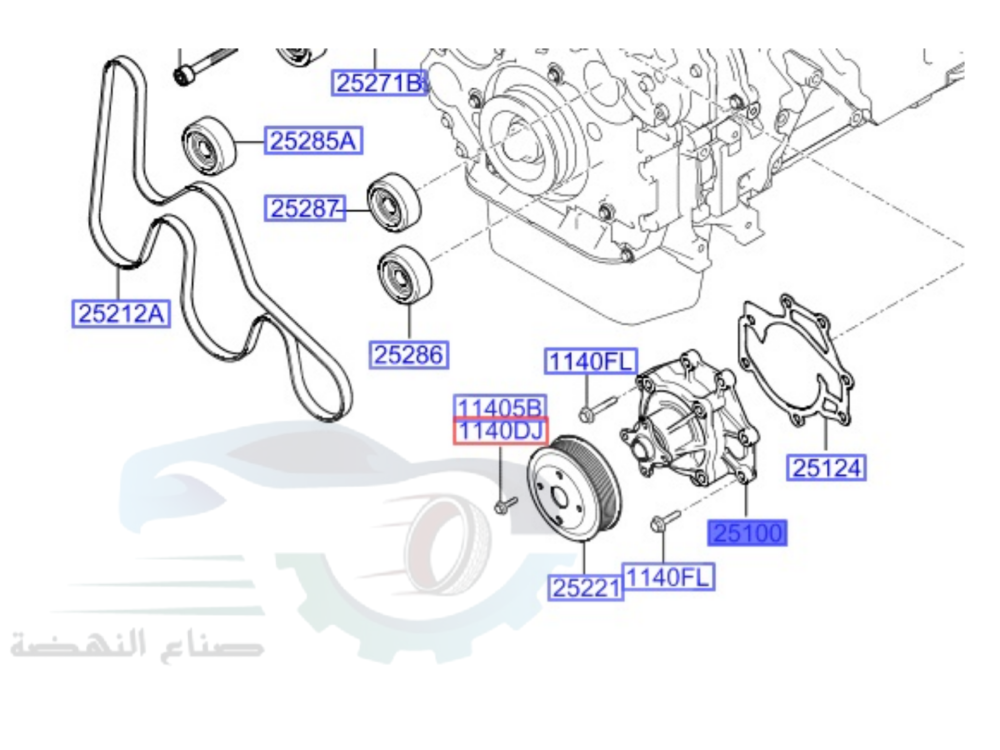 25271B
25285A
25287
25212A
25286
1140FL
11405B
1140DJ
25124
25100
25221
1140FL
صناع النهضة