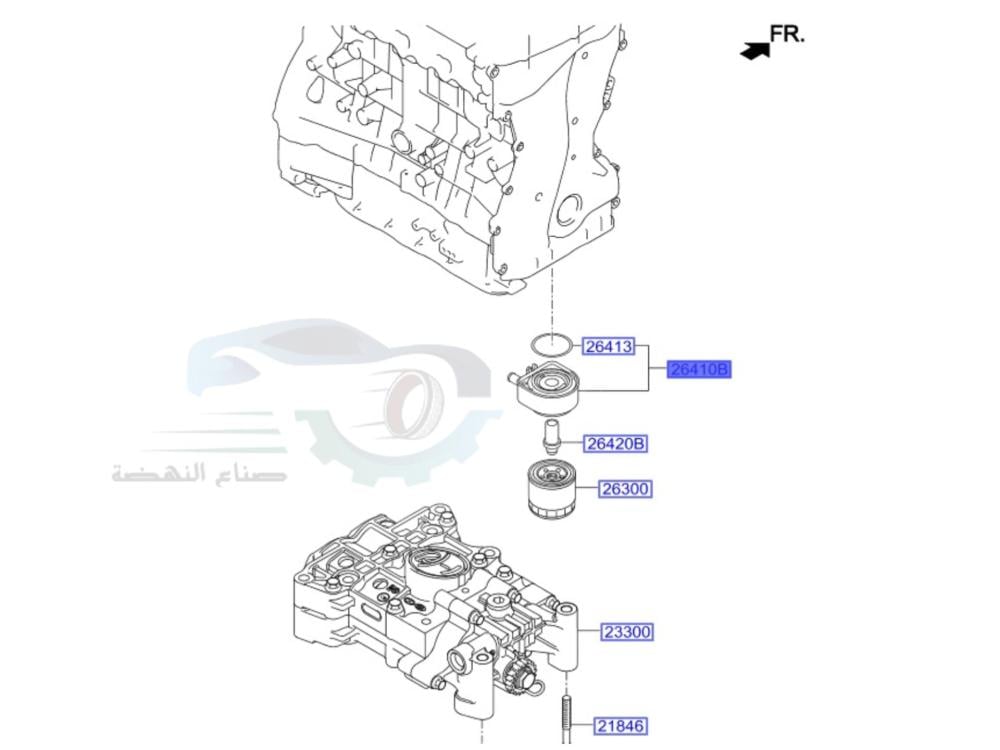 FR.

26413

26410B

26420B

26300

صناع النهضة

23300

21846