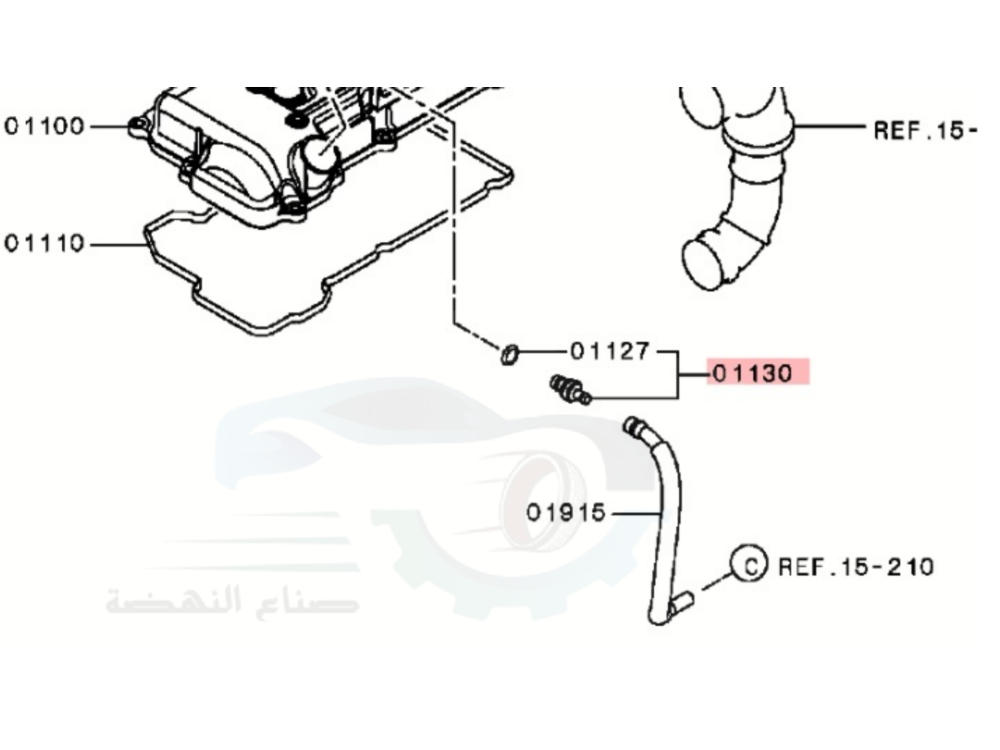 01100
REF.15-
01110
01127
01130
01915
C
REF.15-210
صناع النهضة