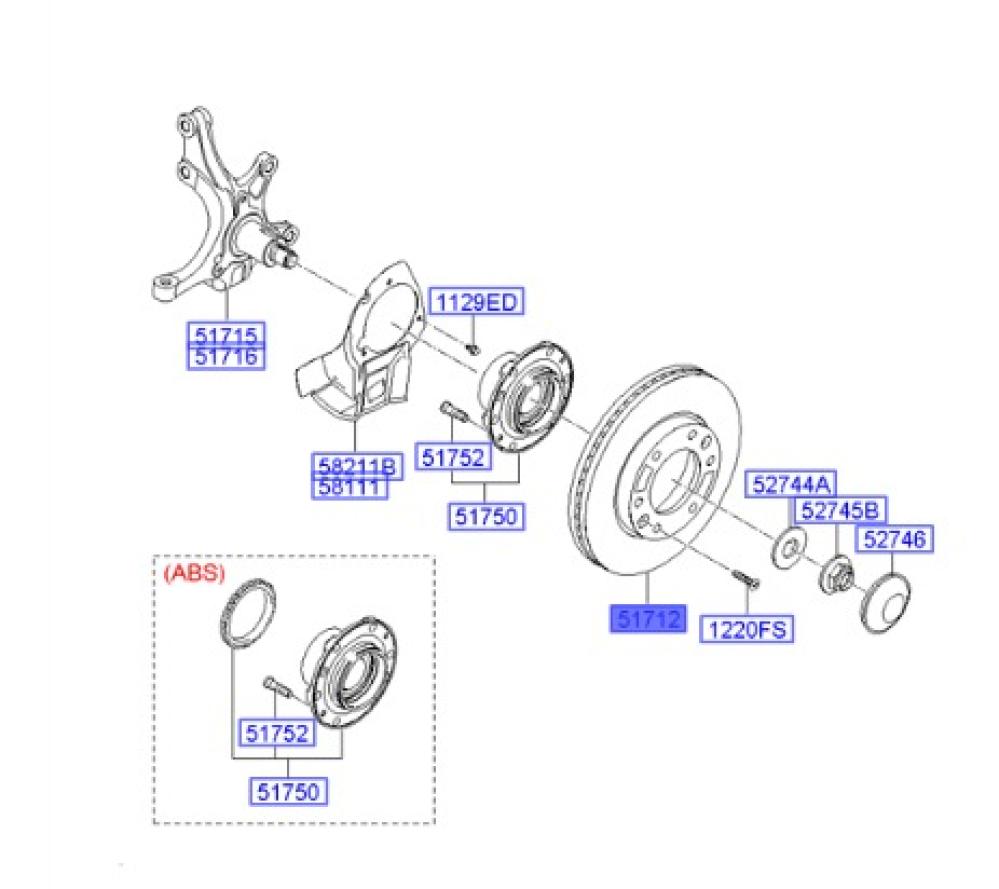 51715
51716
1129ED
58211B
58111
51752
51750
52744A
52745B
52746
51712
1220FS
(ABS)
51752
51750