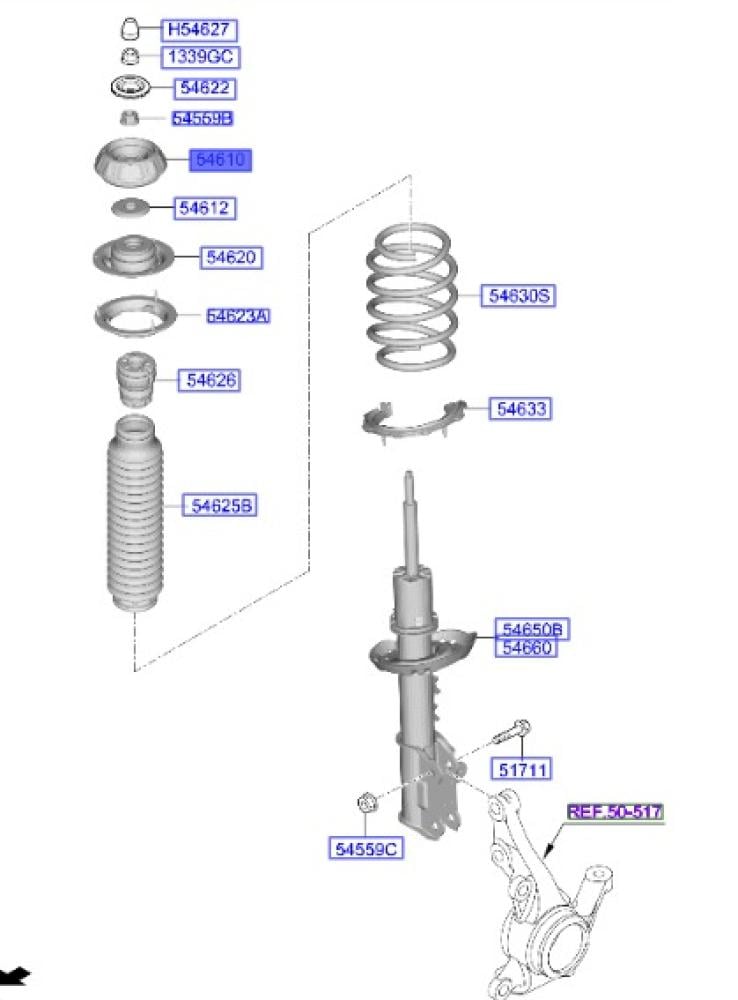 H54627
1339GC
54622
54559B
54610
54612
54620
54623A
54626
54625B
54630S
54633
54650B
54660
51711
54559C
REF.50-517