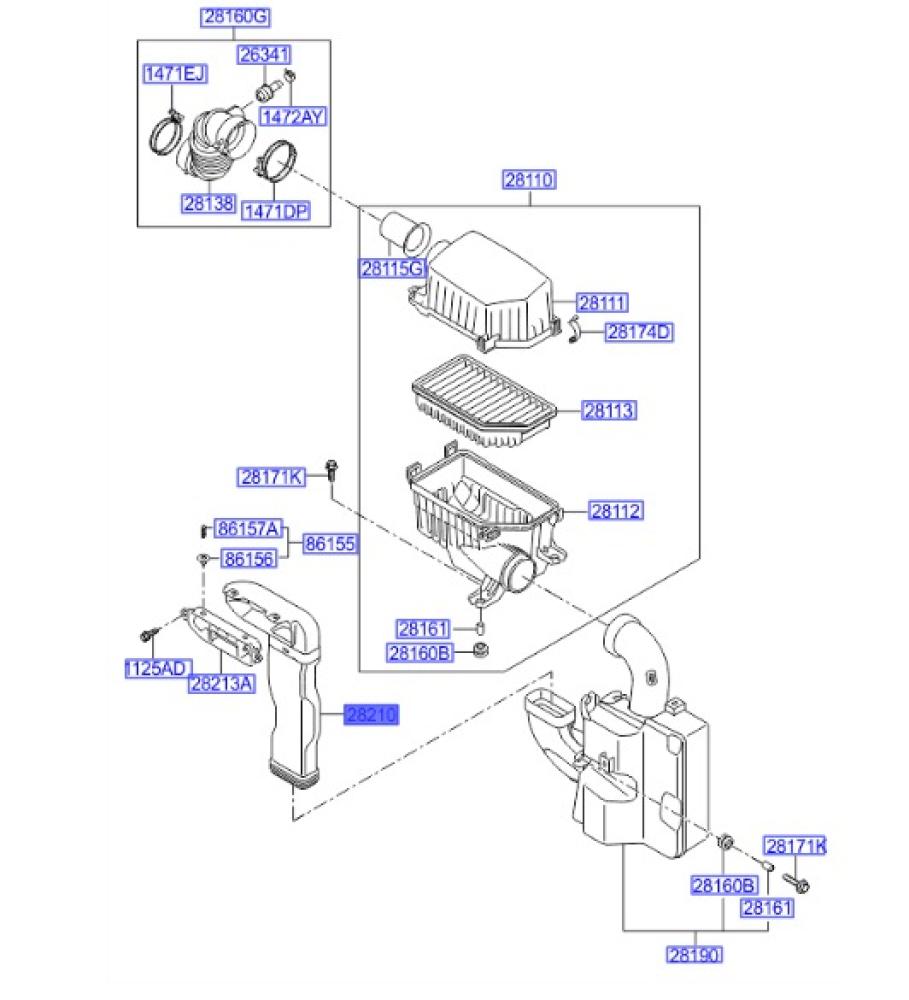 28160G
26341
1471EJ
1472AY
28138
1471DP
28110
28115G
28111
28174D
28113
28171K
28112
86157A
86155
86156
28161
28160B
1125AD
28213A
28210
28171K
28160B
28161
28190