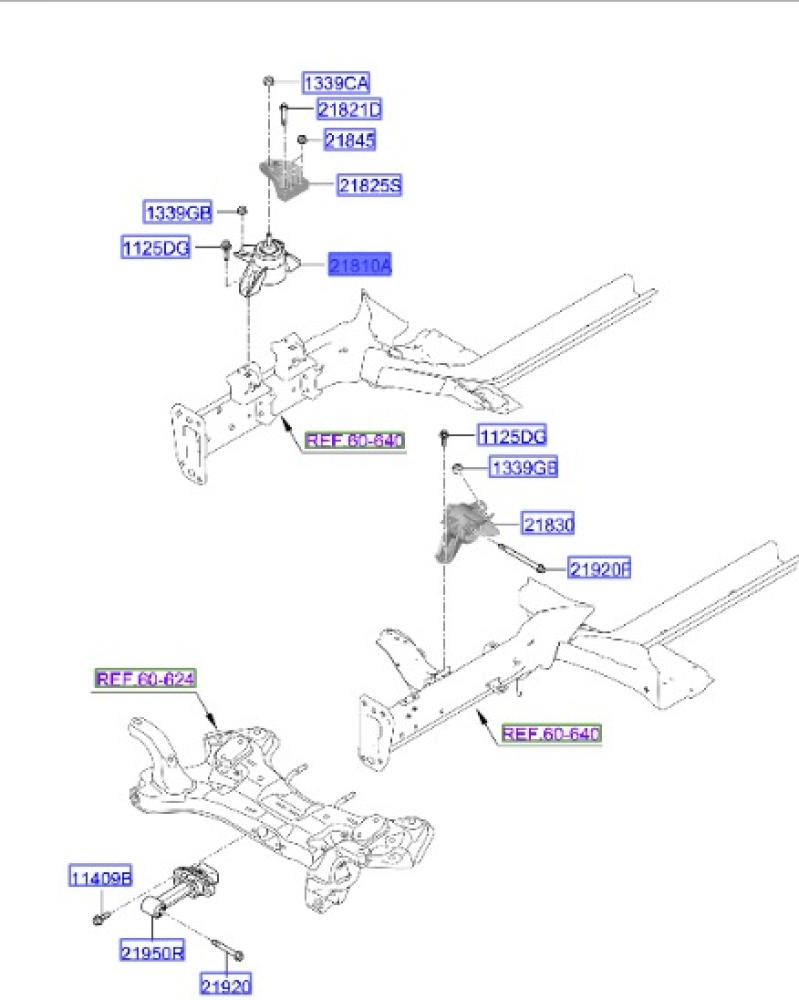 1339CA
21821D
21845
21825S
1339GB
1125DG
21810A
REF.60-640
1125DG
1339GB
21830
21920F
REF.60-624
REF.60-640
11409B
21950R
21920