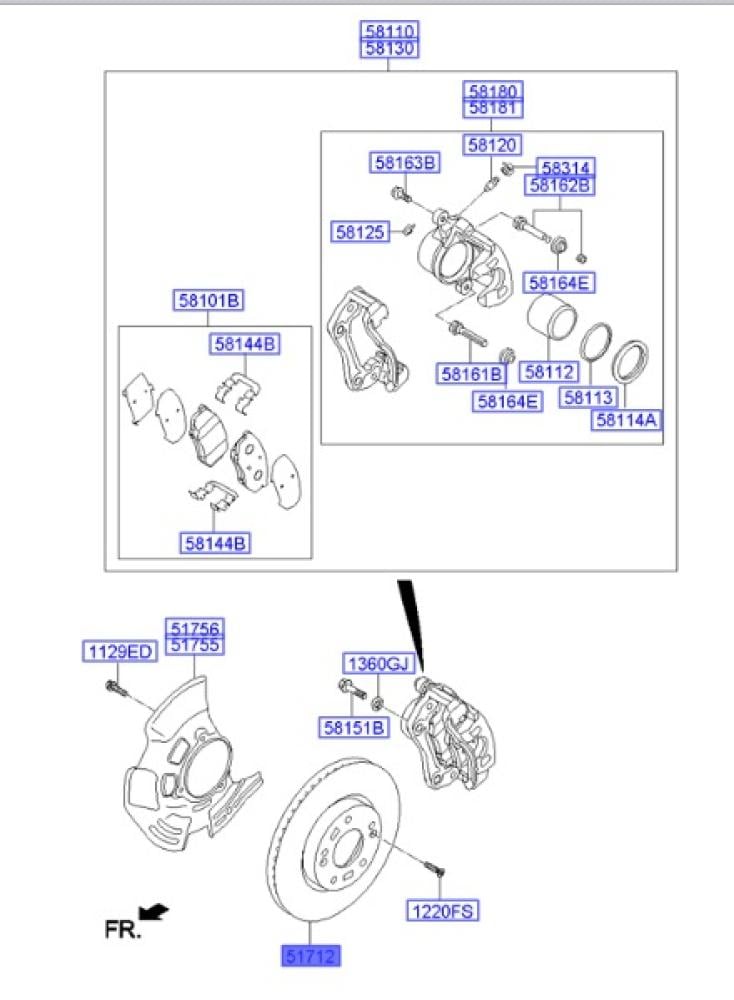 58110
58130
58180
58181
58120
58163B
58314
58162B
58125
58164E
58101B
58144B
58161B
58112
58164E
58113
58114A
58144B
51756
51755
1129ED
1360GJ
58151B
1220FS
FR.
51712