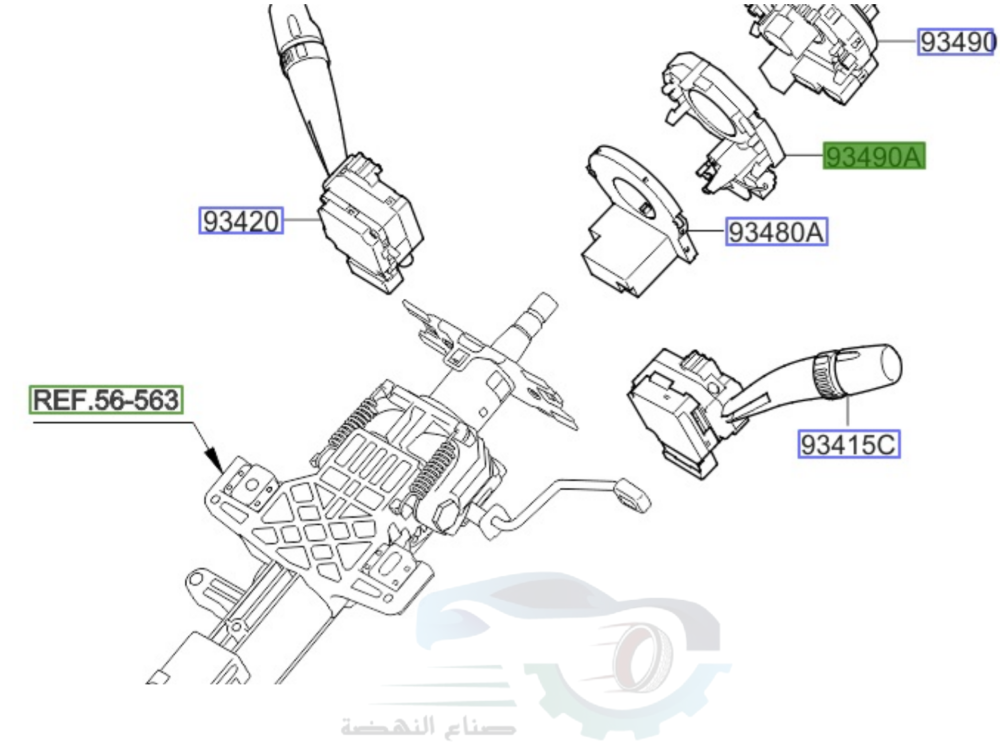 93490
93490A
93420
93480A
REF.56-563
93415C
صناع النهضة