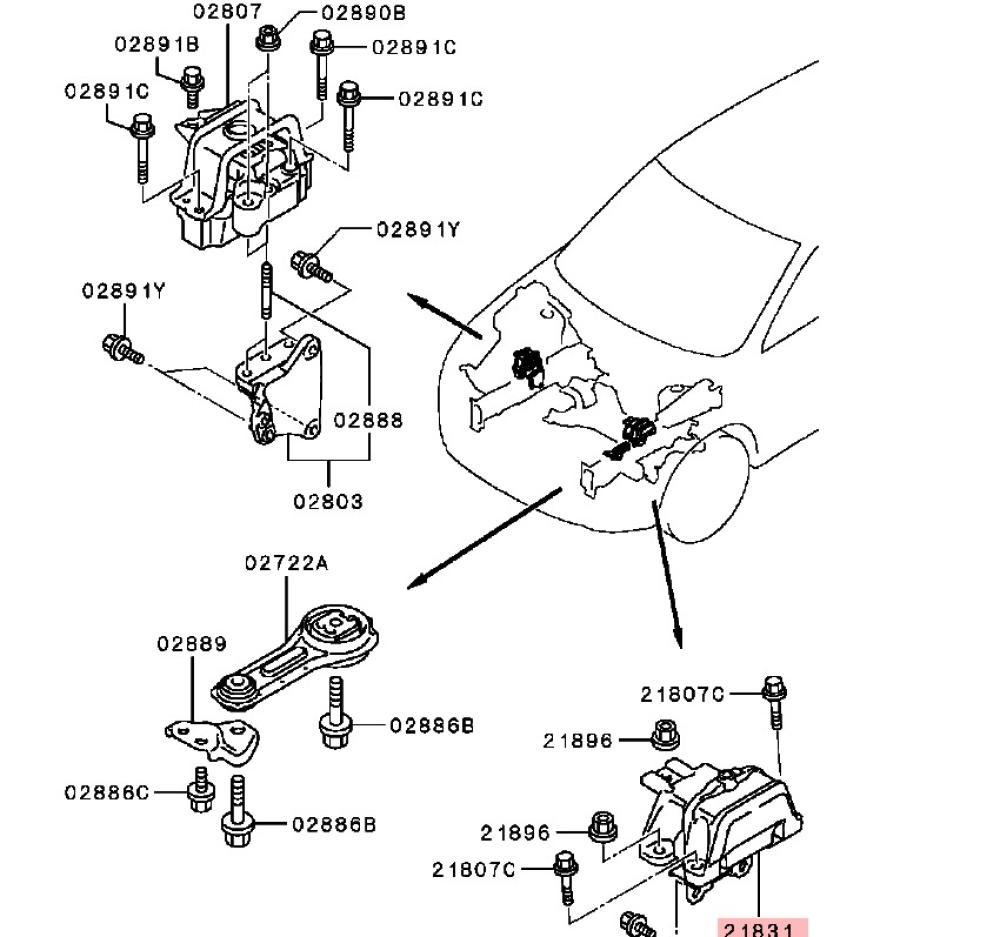 02807
02890B
02891B
02891C
02891C
02891C
02891Y
02891Y
02888
02803
02722A
02889
02886B
02886C
02886B
21807C
21896
21896
21807C
21831