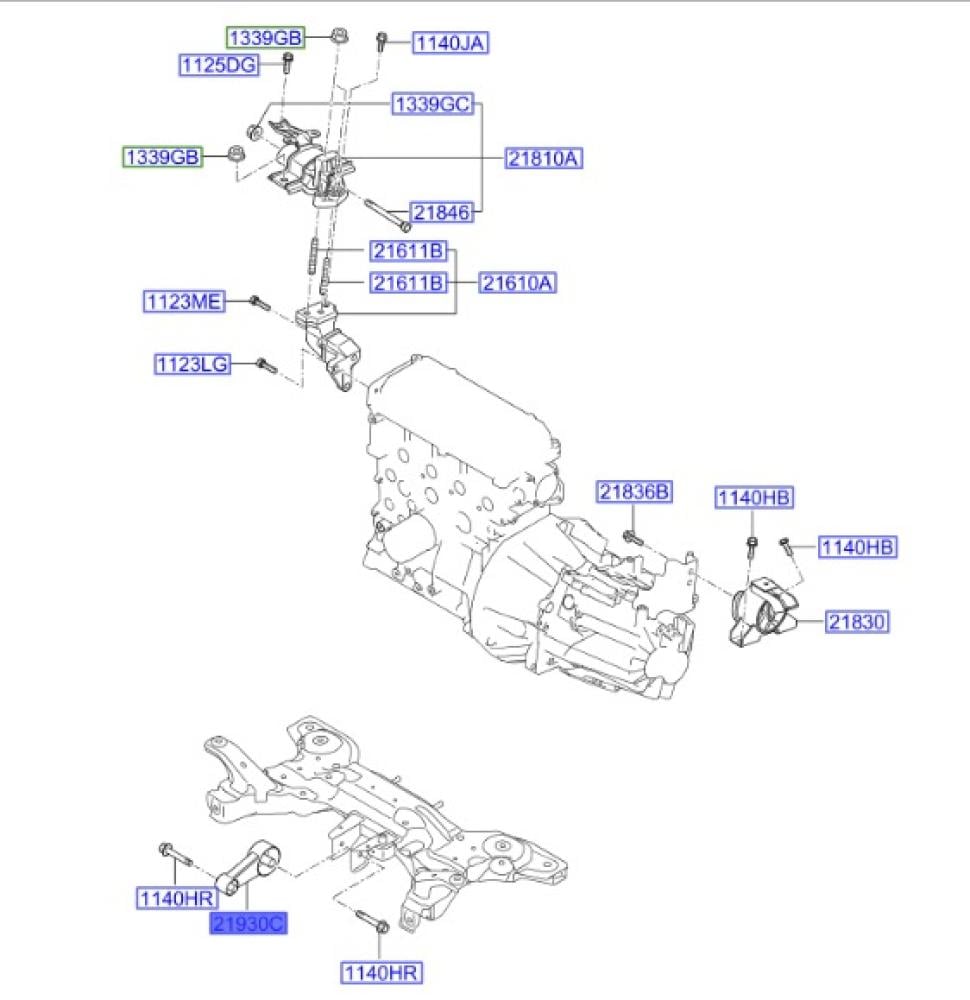 1339GB
1140JA
1125DG
1339GC
1339GB
21810A
21846
21611B
21611B
21610A
1123ME
1123LG
21836B
1140HB
1140HB
21830
1140HR
21930C
1140HR