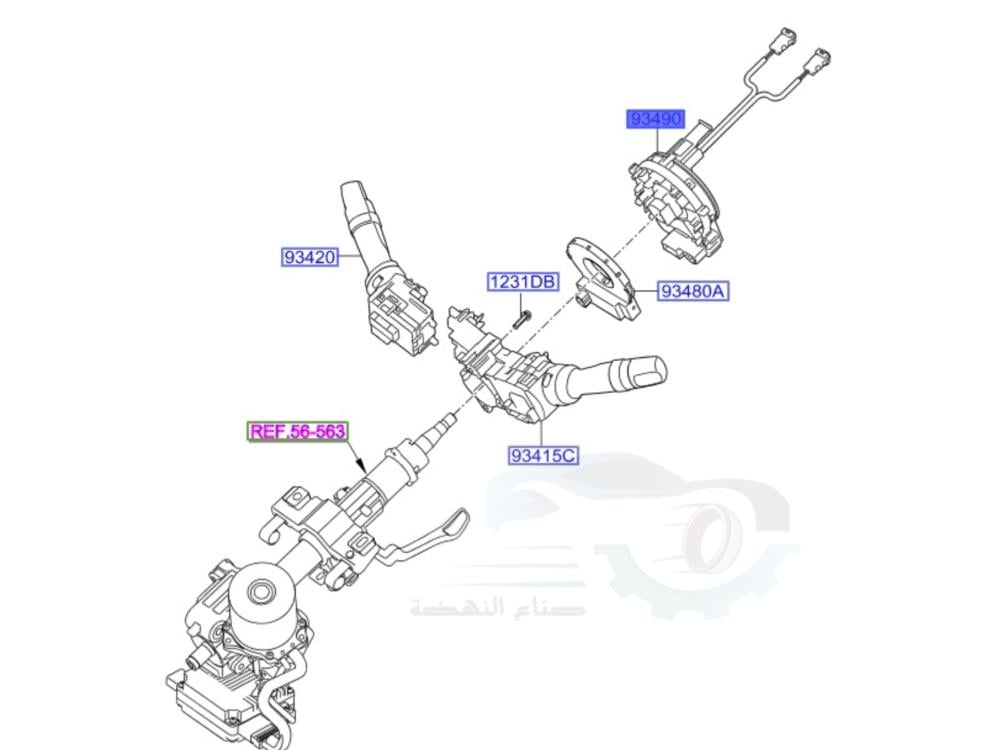 93490

93420

1231DB

93480A

REF.56-563

93415C

صناع النهضة