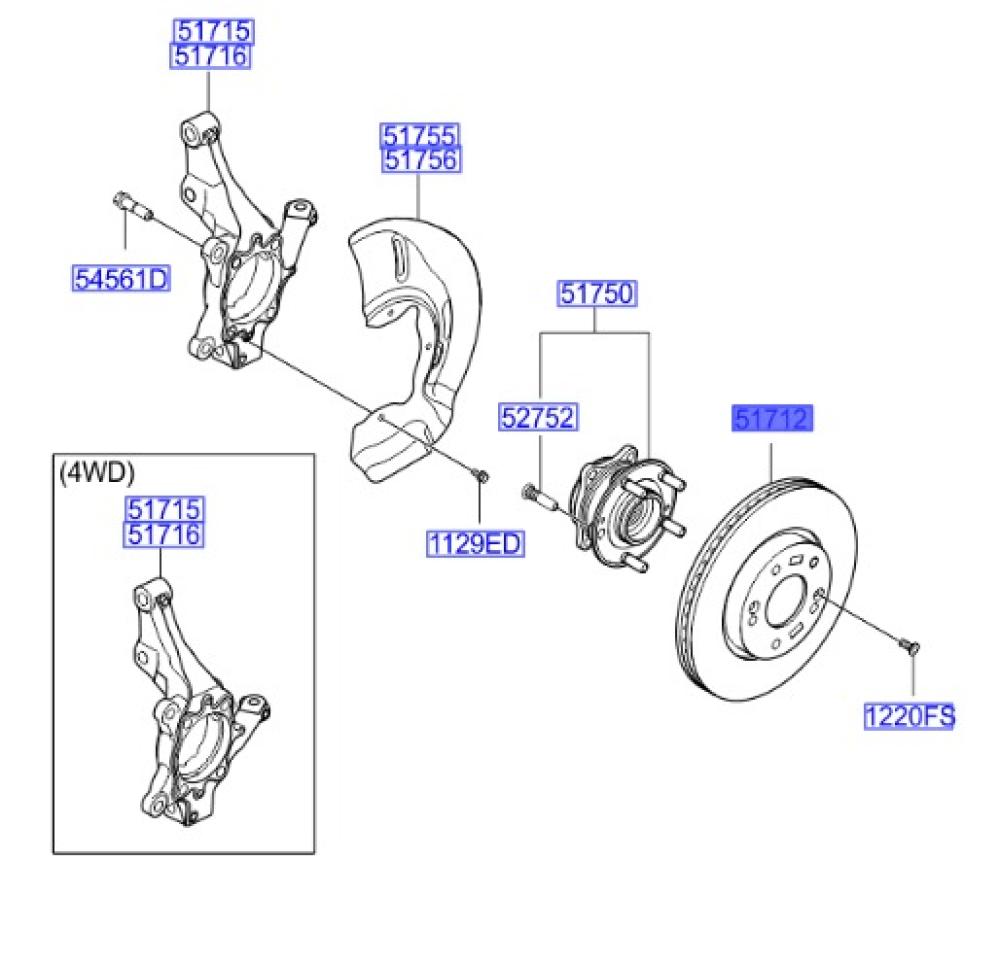 51715
51716

51755
51756

54561D

51750

52752

51712

(4WD)

51715
51716

1129ED

1220FS