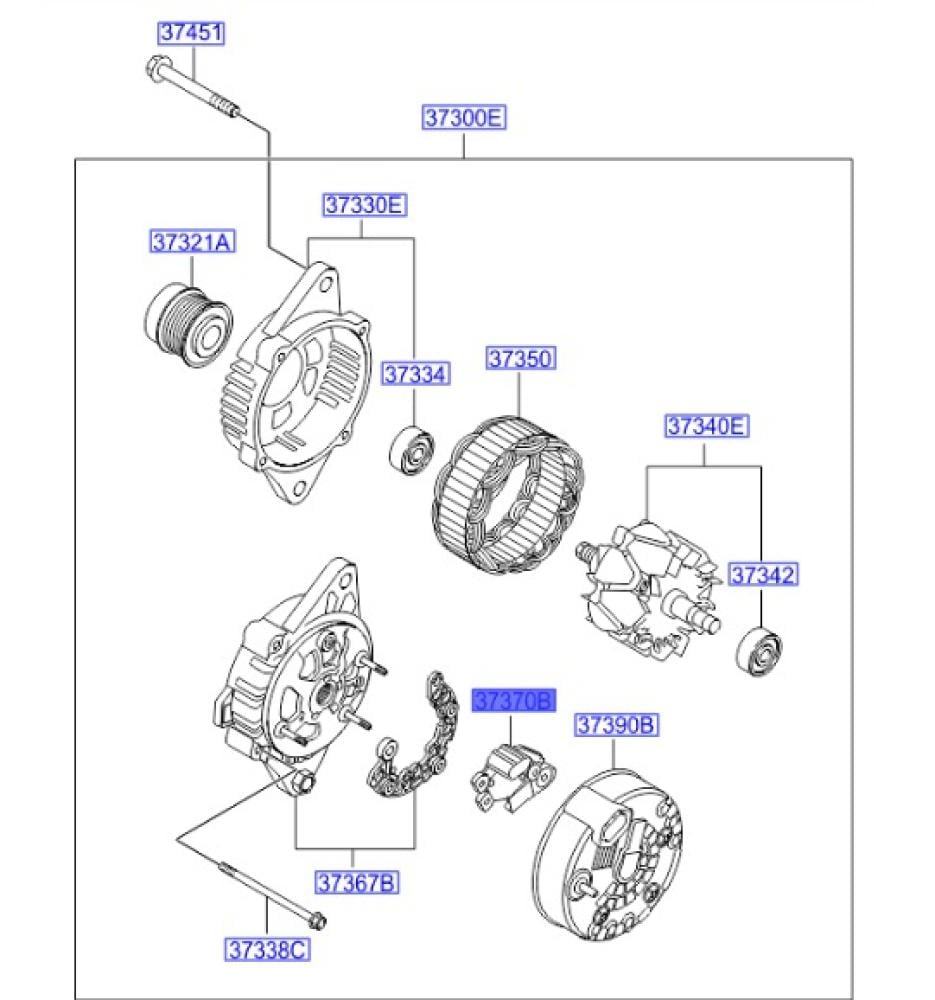 37451
37300E
37330E
37321A
37334
37350
37340E
37342
37370B
37390B
37367B
37338C