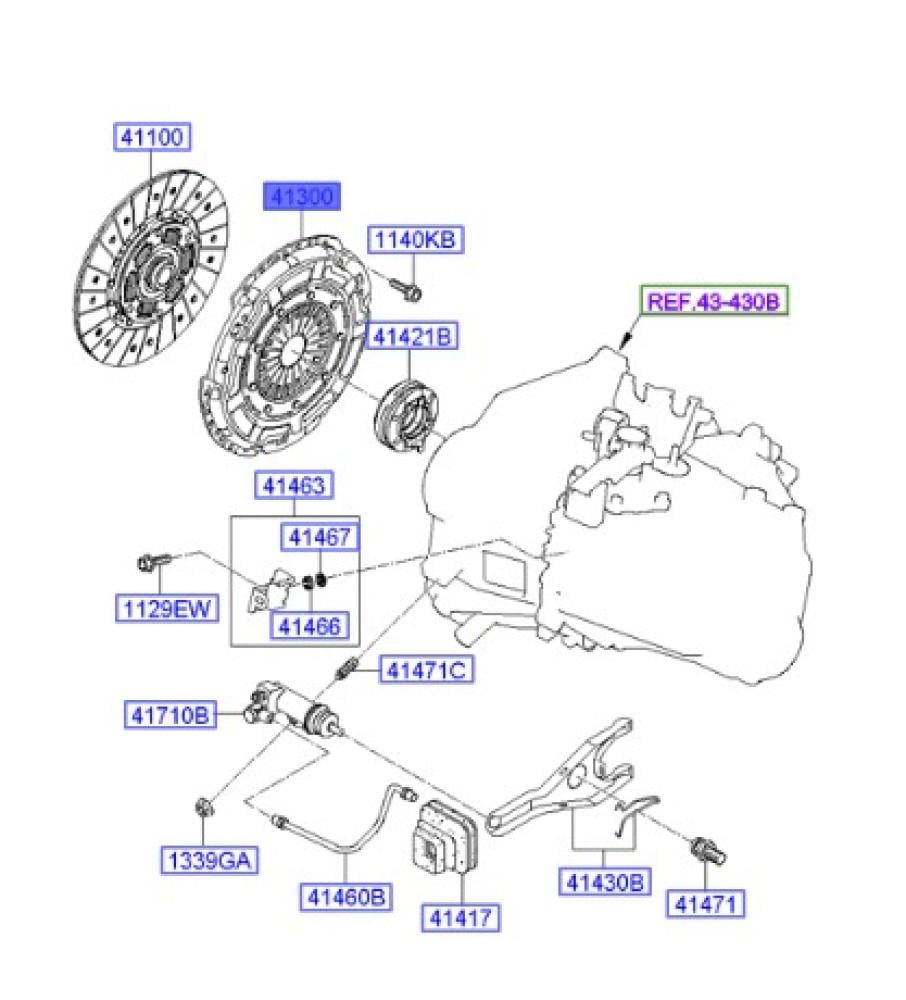 41100

41300

1140KB

REF.43-430B

41421B

41463

41467

1129EW

41466

41471C

41710B

1339GA

41460B

41417

41430B

41471