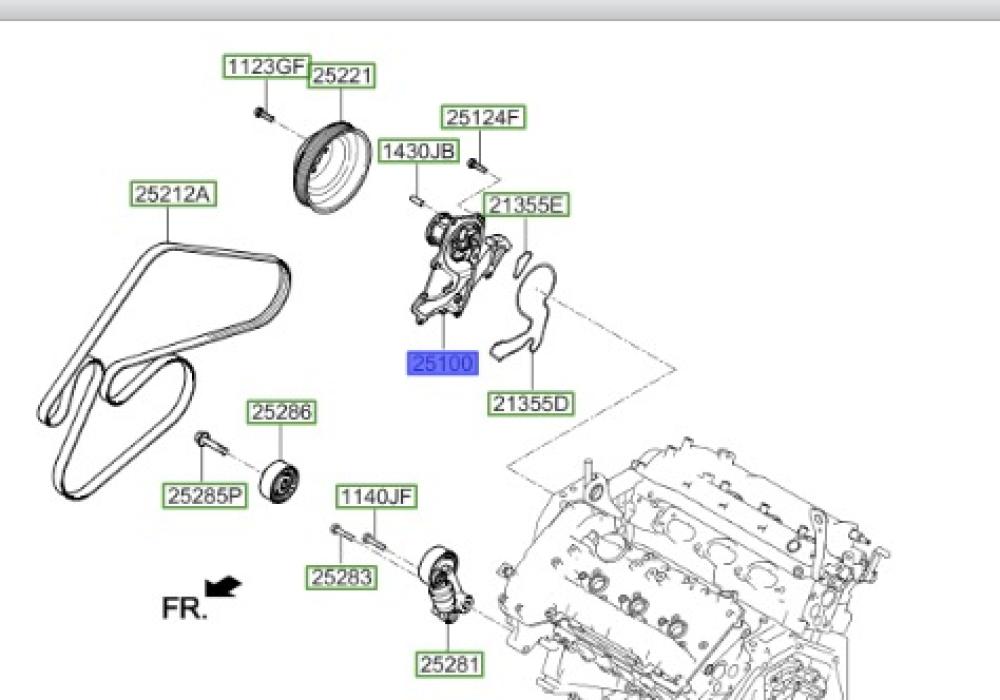 1123GF
25221
25124F
1430JB
25212A
21355E
25100
21355D
25286
25285P
1140JF
25283
FR.
25281