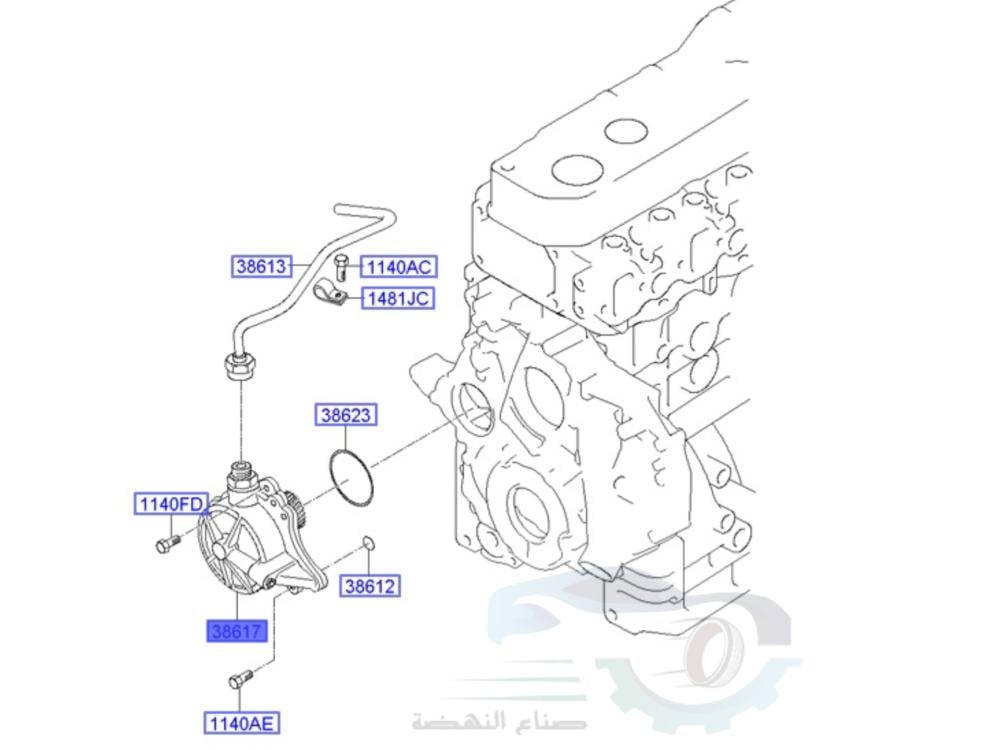 38613
1140AC
1481JC
38623
1140FD
38612
38617
1140AE
صناع النهضة