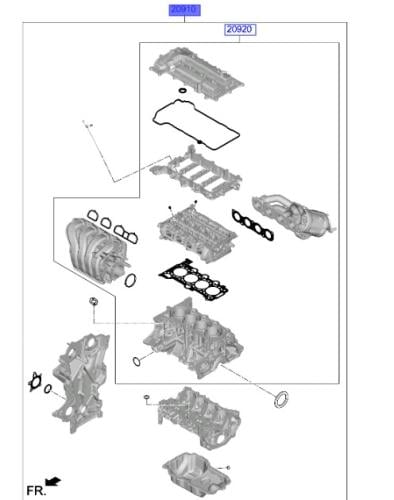 20910

20920

FR.