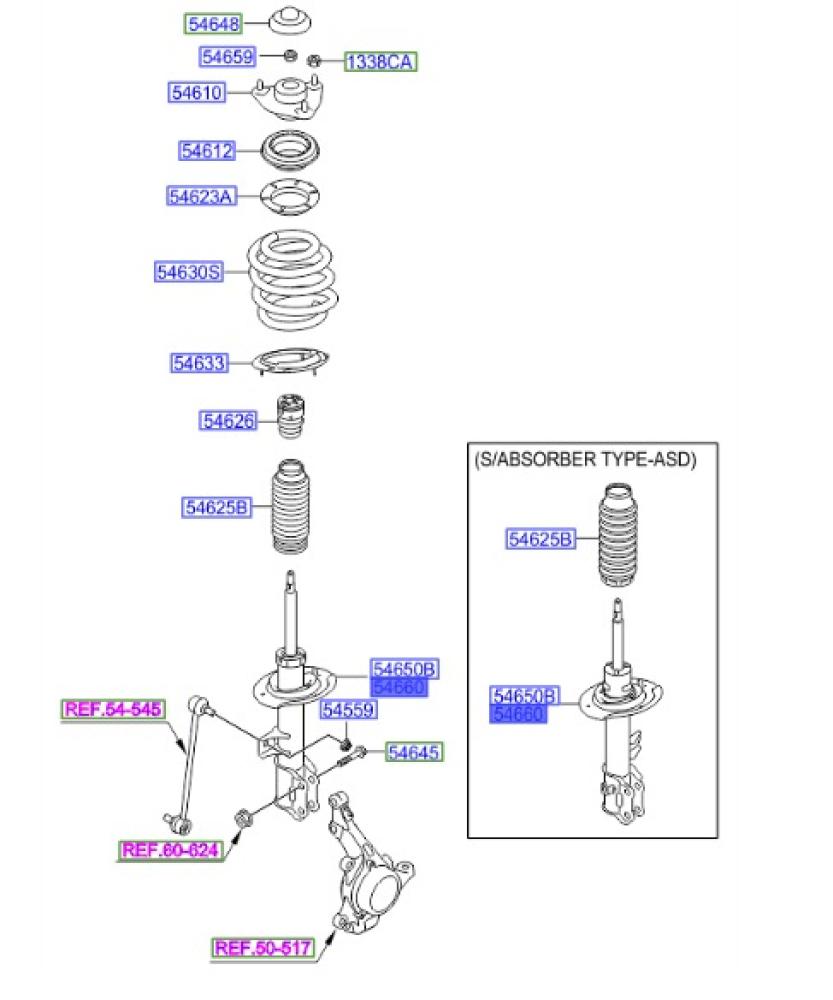 54648
54659
1338CA
54610
54612
54623A
54630S
54633
54626
54625B
54650B
54660
REF.54-545
54559
54645
REF.60-624
REF.50-517

(S/ABSORBER TYPE-ASD)
54625B
54650B
54660