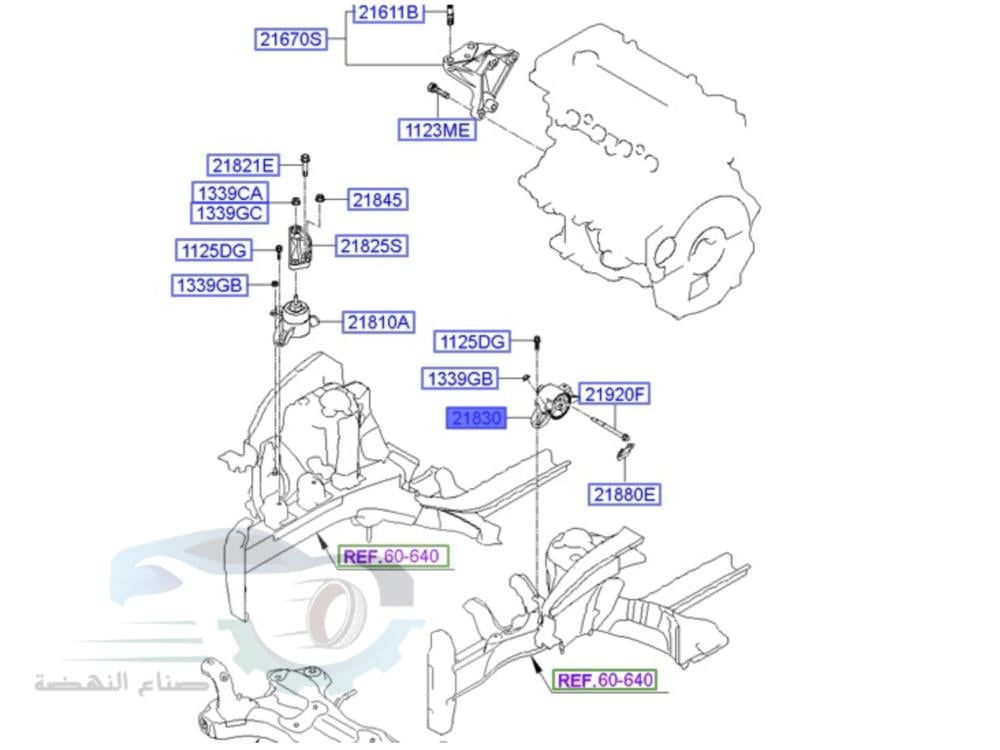 21611B
21670S
1123ME
21821E
1339CA
1339GC
21845
1125DG
21825S
1339GB
21810A
1125DG
1339GB
21920F
21830
21880E
REF.60-640
REF.60-640
صناع النهضة