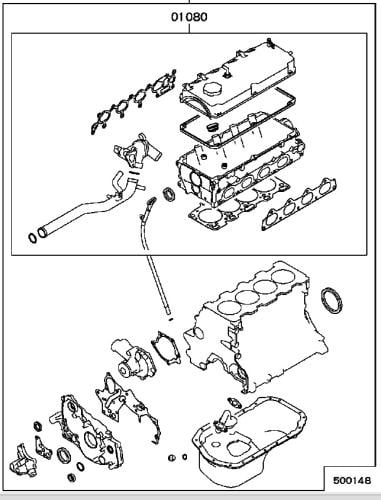 01080

500148