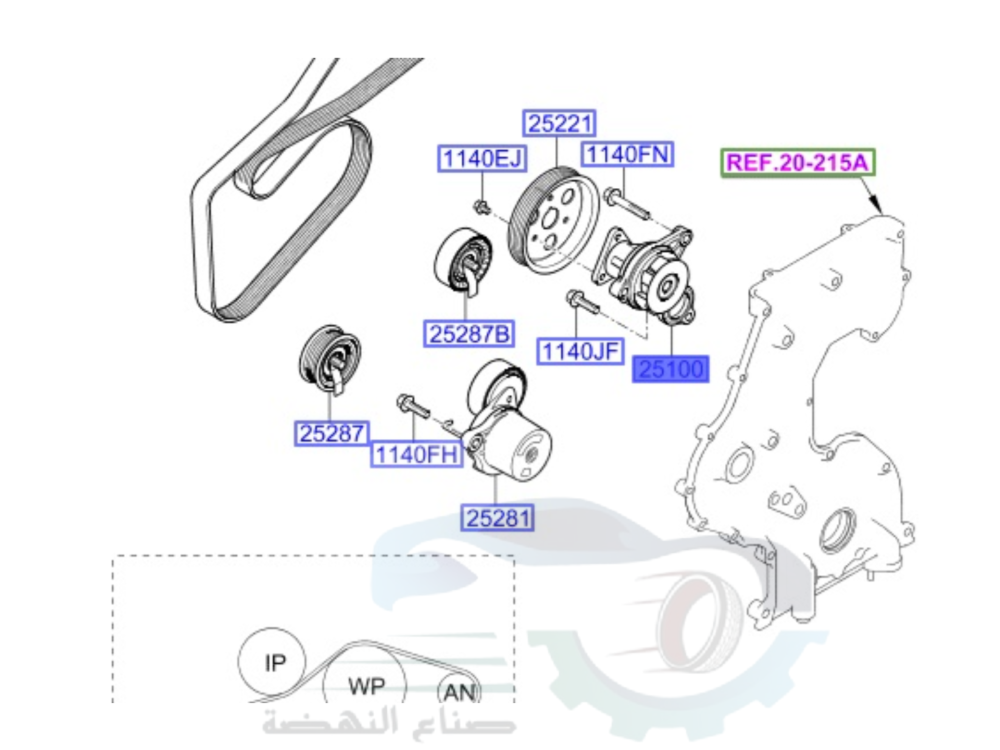 25221
1140EJ
1140FN
REF.20-215A
25287B
1140JF
25100
25287
1140FH
25281
IP
WP
AN
صناع النهضة