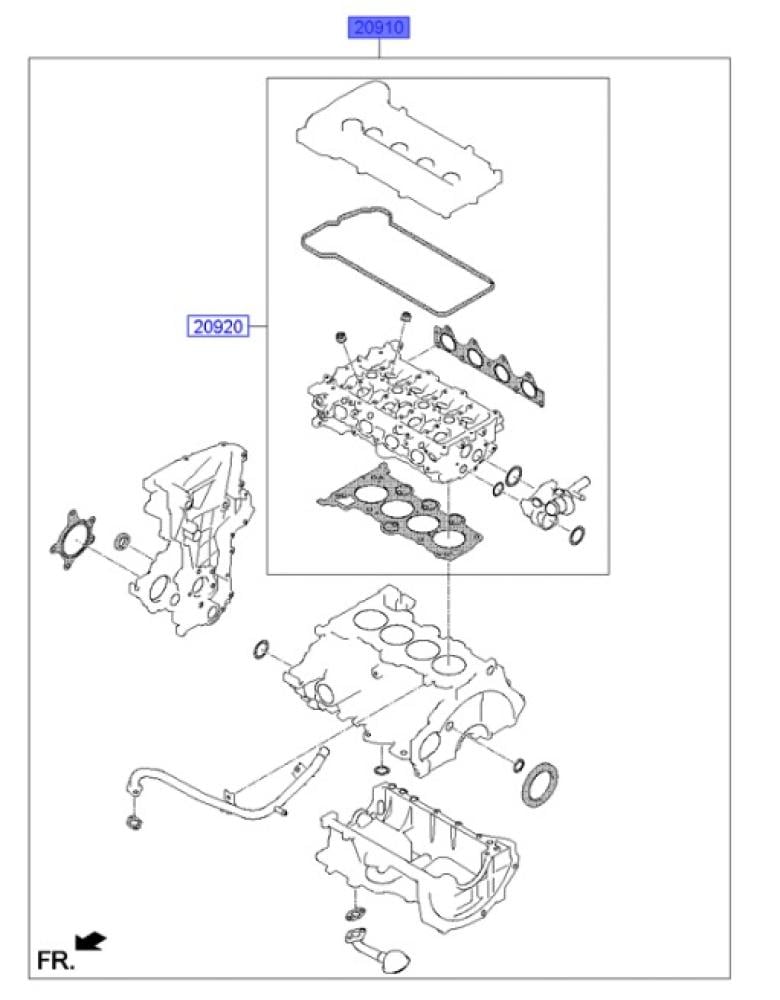 20910

20920

FR.