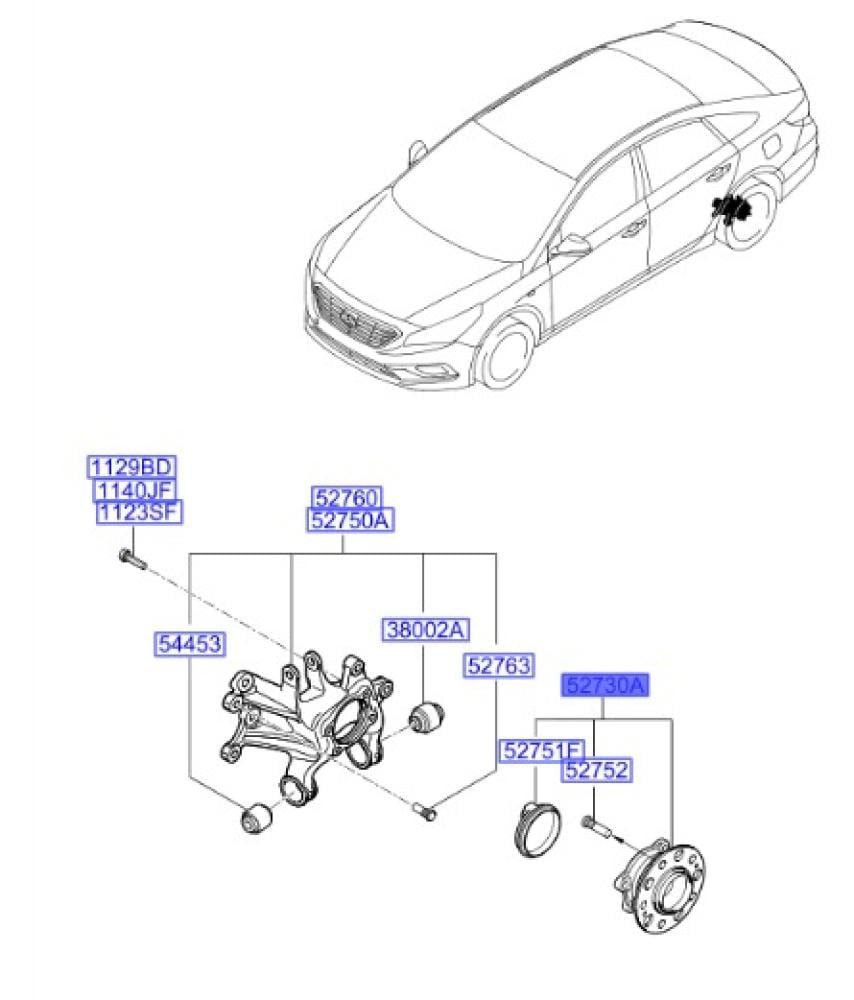 1129BD
1140JF
1123SF

52760
52750A

54453

38002A

52763

52730A

52751F
52752