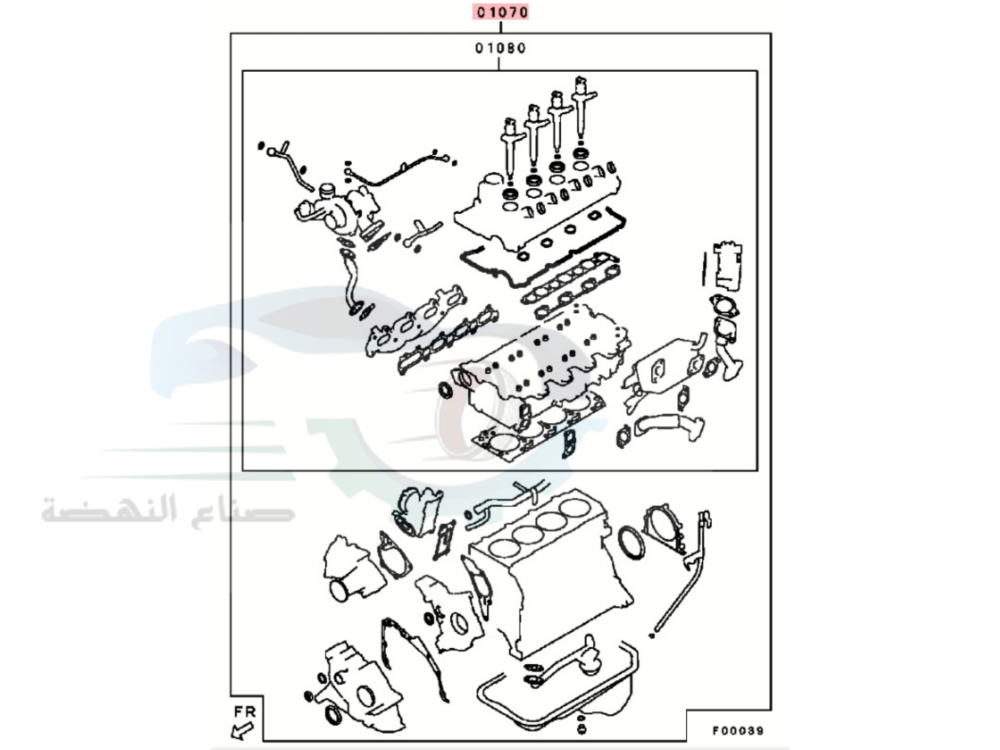 01070

01080

صناع النهضة

FR

F00039