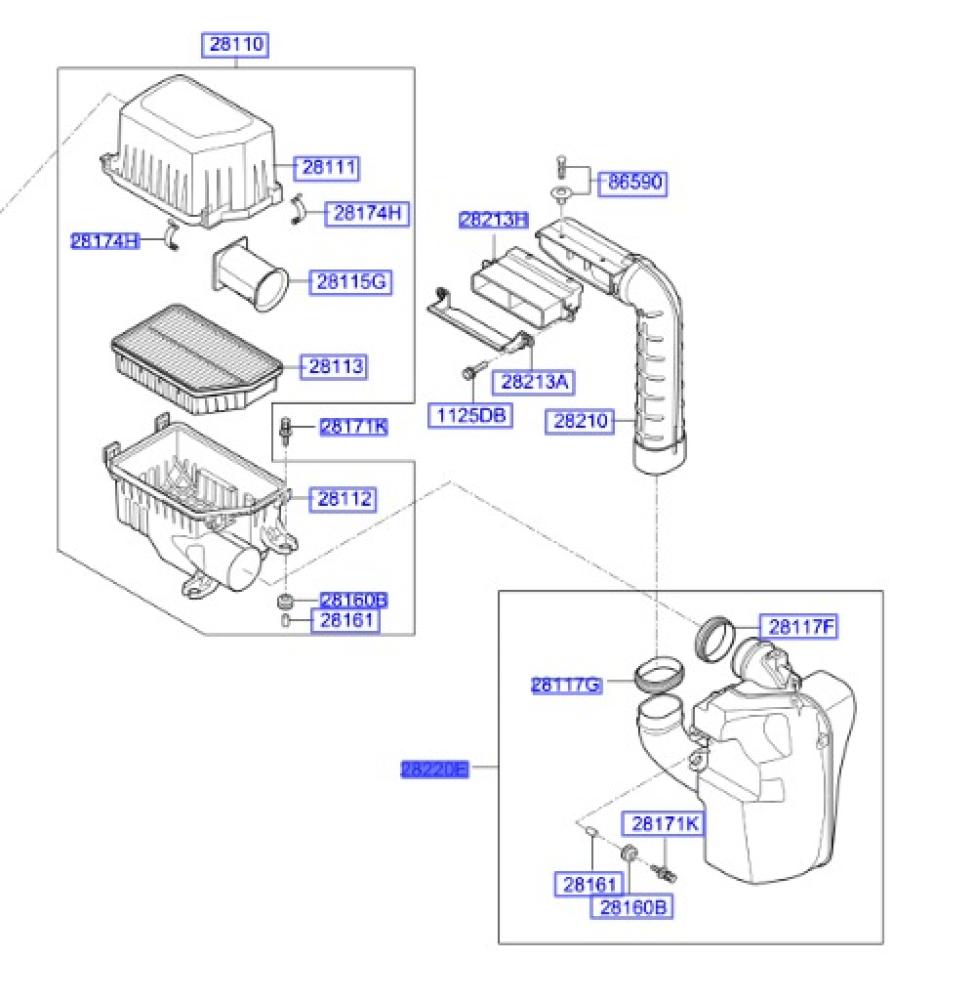 28110
28111
28174H
28174H
28115G
28113
28171K
28112
28160B
28161
86590
28213H
28213A
1125DB
28210
28117F
28117G
28220E
28171K
28161
28160B