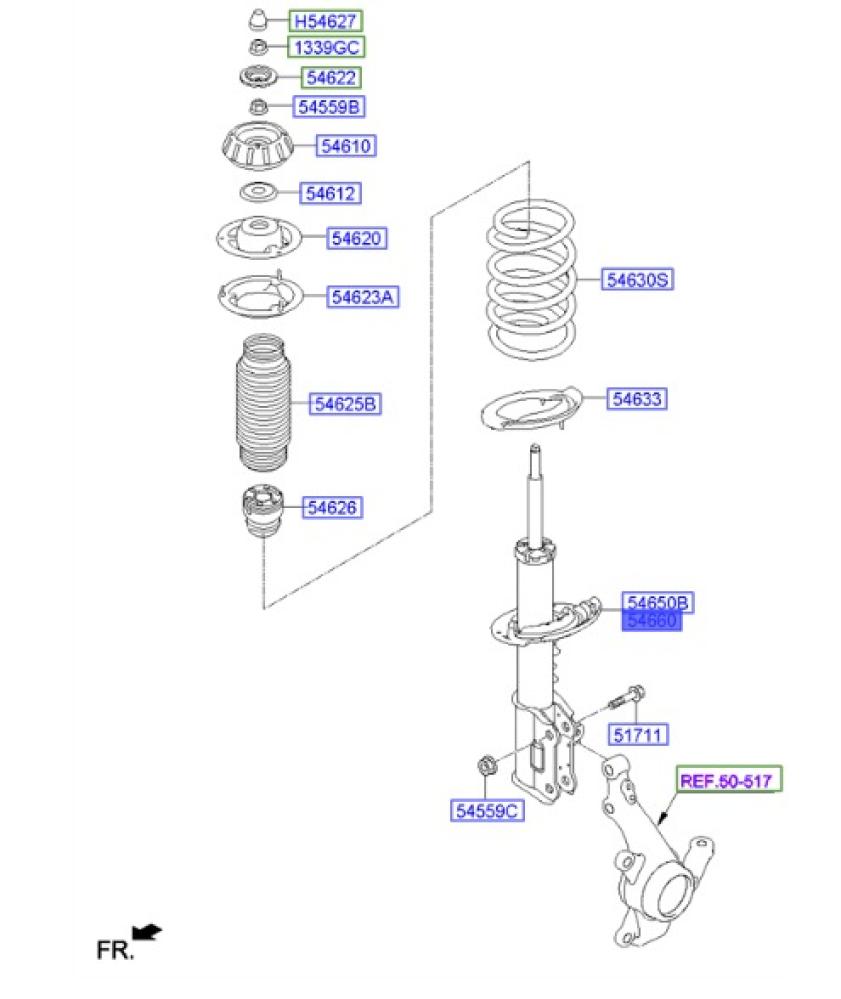 H54627
1339GC
54622
54559B
54610
54612
54620
54623A
54625B
54626
54630S
54633
54650B
54660
51711
54559C
REF.50-517
FR.