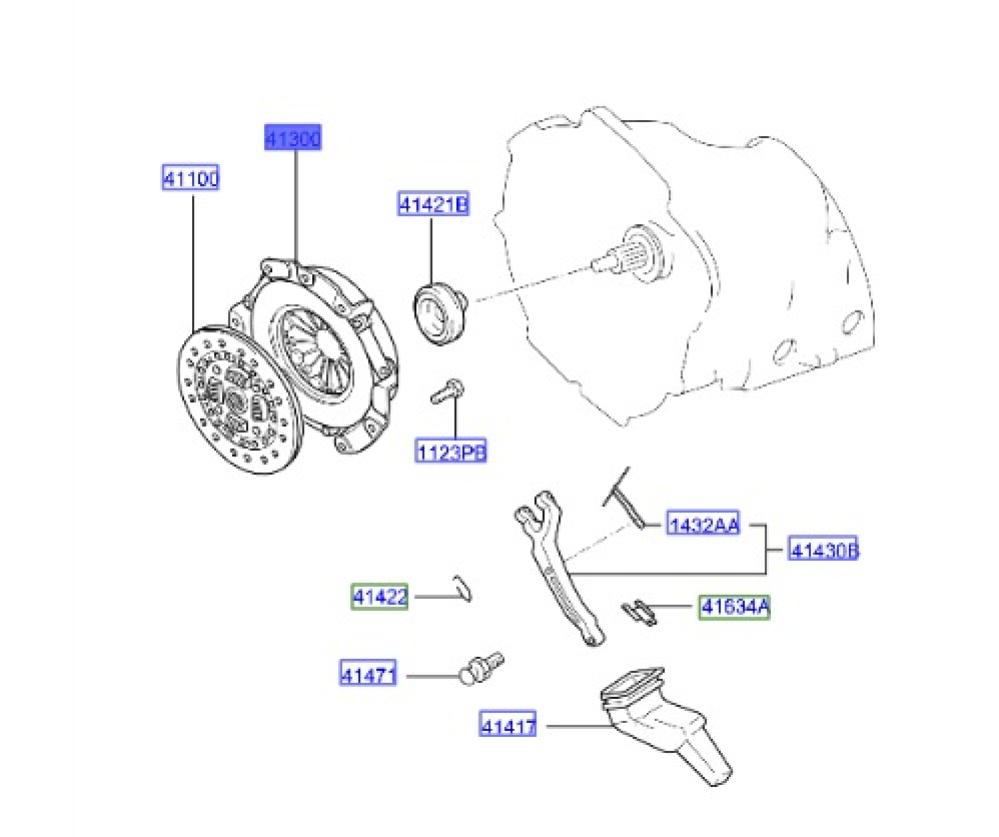 41300
41100
41421B
1123PB
1432AA
41430B
41422
41634A
41471
41417