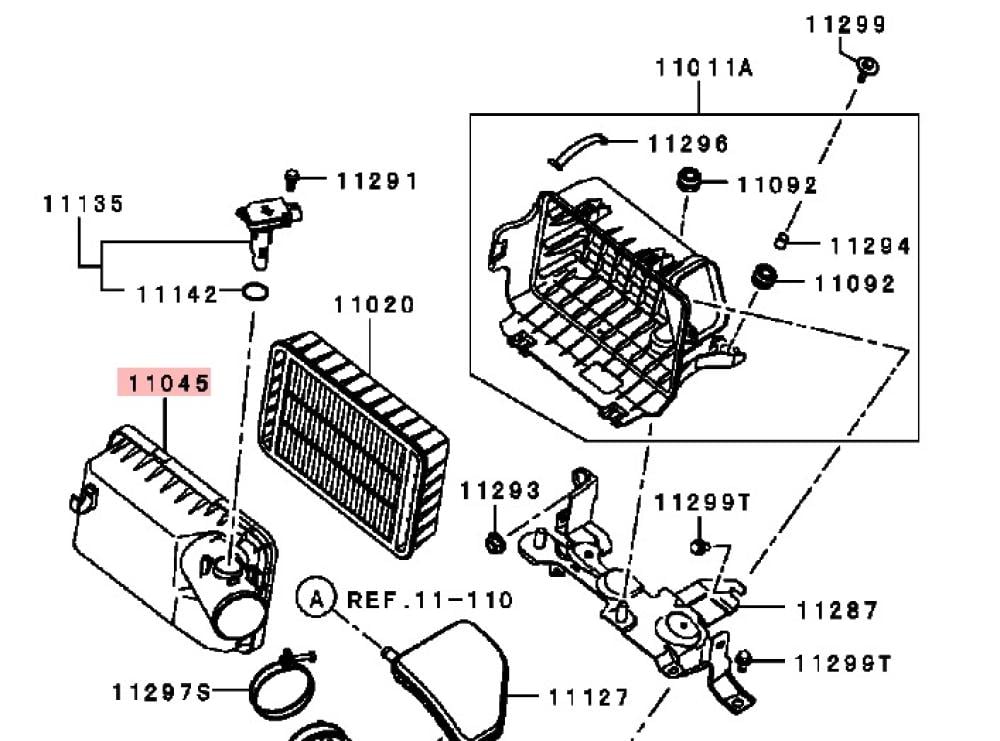 11299
11011A
11296
11092
11294
11092
11291
11135
11142
11020
11045
11293
11299T
A REF.11-110
11287
11299T
11297S
11127